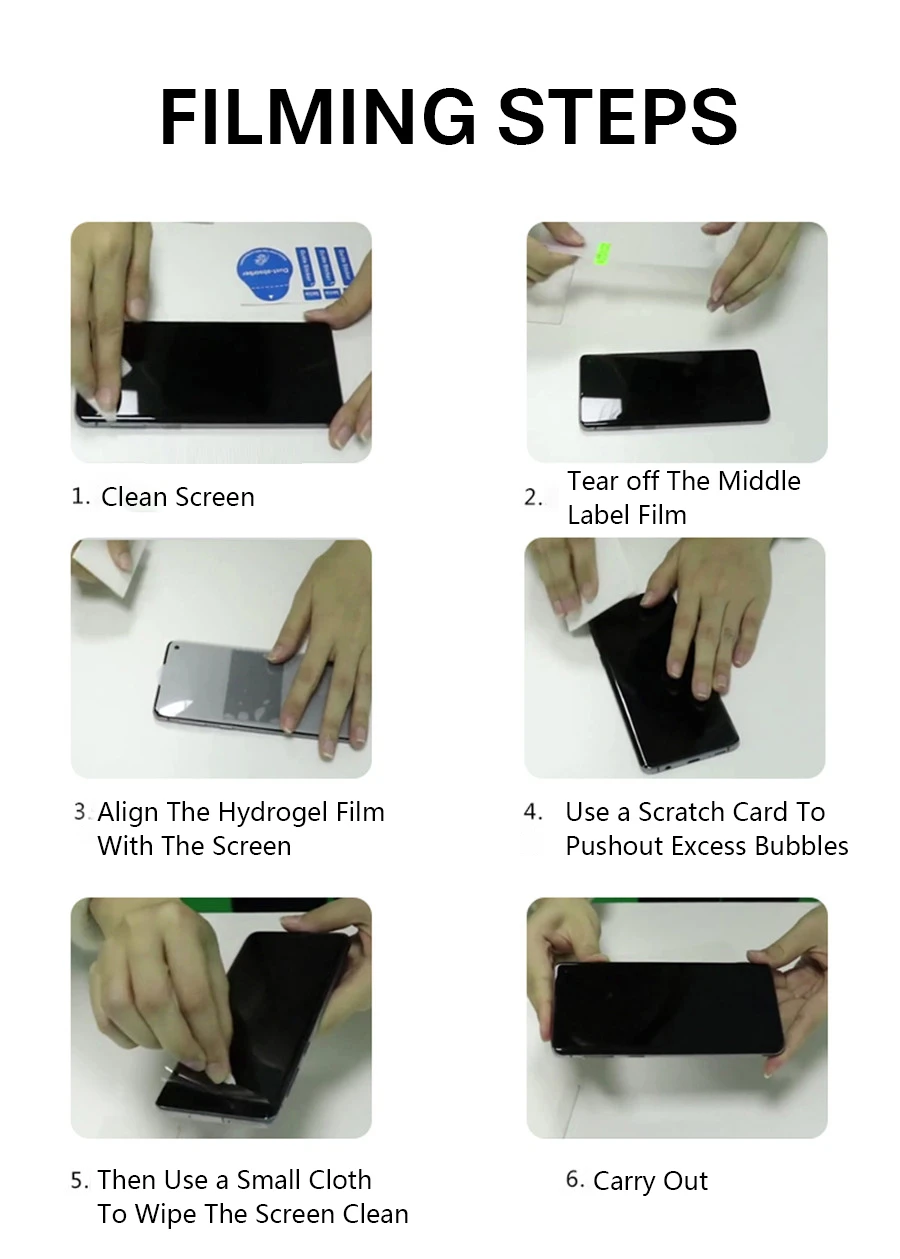 FILMING STEPS

1. Clean Screen

2. Tear off The Middle Label Film

3. Align The Hydrogel Film With The Screen

4. Use a Scratch Card To Pushout Excess Bubbles

5. Then Use a Small Cloth To Wipe The Screen Clean

6. Carry Out