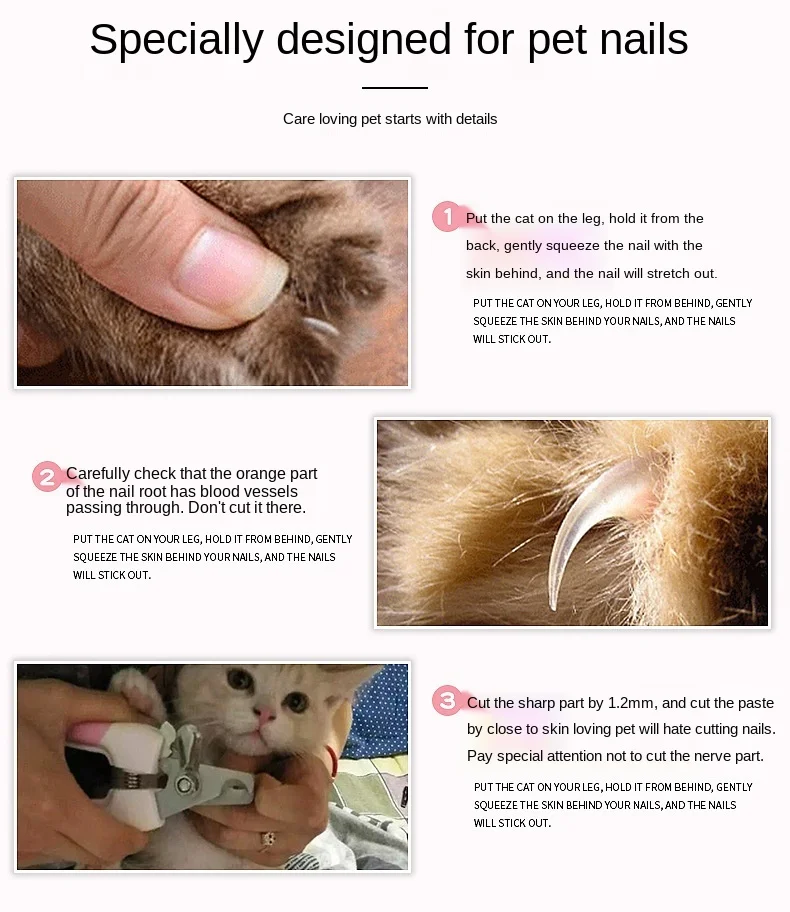 Specially designed for pet nails

Care loving pet starts with details

1 Put the cat on the leg, hold it from the back, gently squeeze the nail with the skin behind, and the nail will stretch out.

PUT THE CAT ON YOUR LEG, HOLD IT FROM BEHIND, GENTLY SQUEEZE THE SKIN BEHIND YOUR NAILS, AND THE NAILS WILL STICK OUT.

2 Carefully check that the orange part of the nail root has blood vessels passing through. Don't cut it there.

PUT THE CAT ON YOUR LEG, HOLD IT FROM BEHIND, GENTLY SQUEEZE THE SKIN BEHIND YOUR NAILS, AND THE NAILS WILL STICK OUT.

3 Cut the sharp part by 1.2mm, and cut the paste by close to skin loving pet will hate cutting nails. Pay special attention not to cut the nerve part.

PUT THE CAT ON YOUR LEG, HOLD IT FROM BEHIND, GENTLY SQUEEZE THE SKIN BEHIND YOUR NAILS, AND THE NAILS WILL STICK OUT.