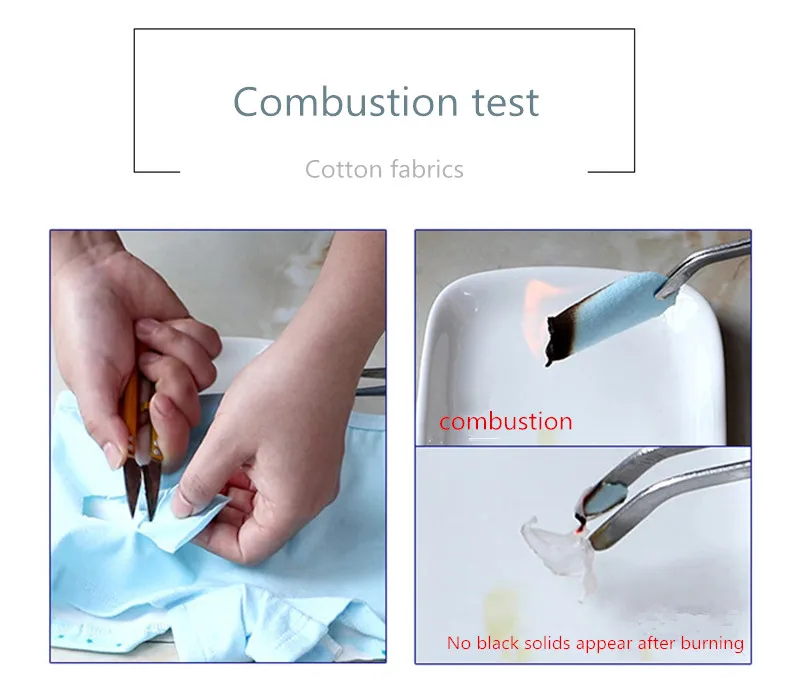 Combustion test

Cotton fabrics

combustion

No black solids appear after burning