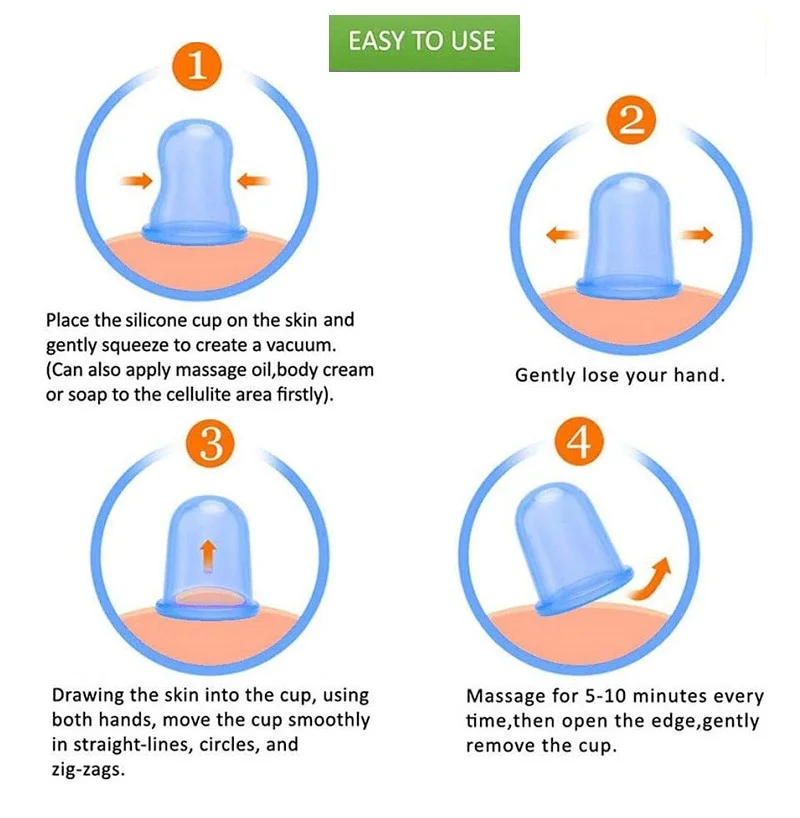 EASY TO USE

1

Place the silicone cup on the skin and gently squeeze to create a vacuum. (Can also apply massage oil,body cream or soap to the cellulite area firstly).

2

Gently lose your hand.

3

Drawing the skin into the cup, using both hands, move the cup smoothly in straight-lines, circles, and zig-zags.

4

Massage for 5-10 minutes every time,then open the edge,gently remove the cup.