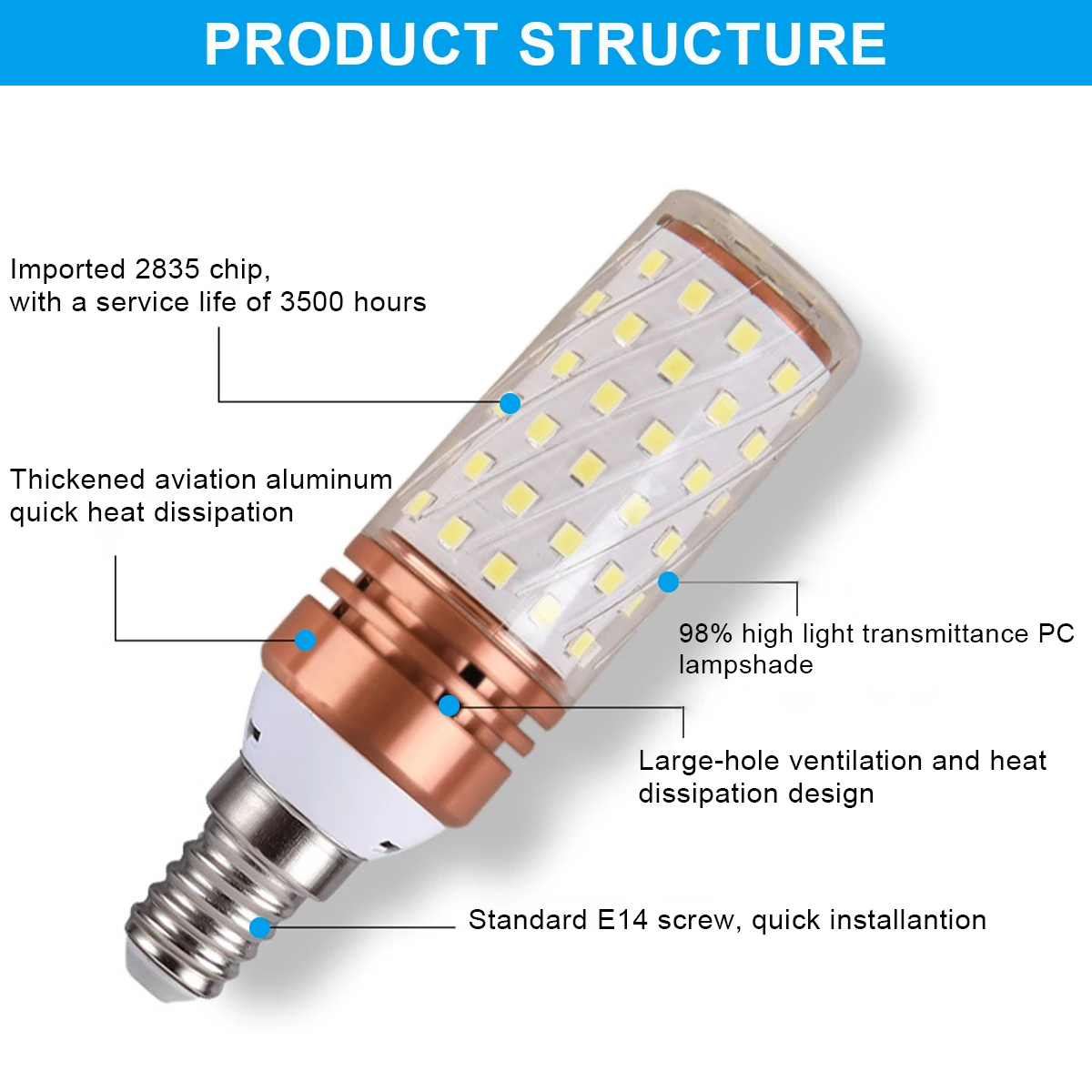 PRODUCT STRUCTURE

Imported 2835 chip,
with a service life of 3500 hours

Thickened aviation aluminum
quick heat dissipation

98% high light transmittance PC lampshade

Large-hole ventilation and heat dissipation design

Standard E14 screw, quick installantion