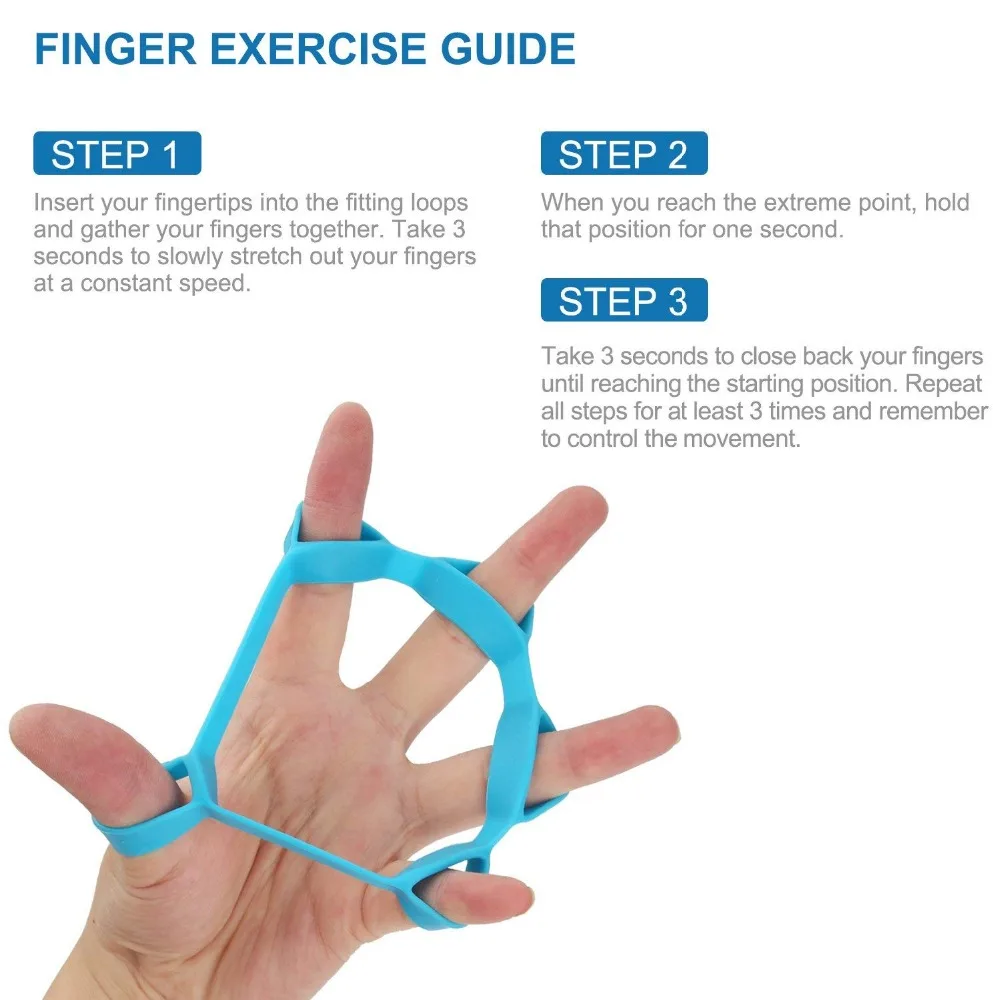 FINGER EXERCISE GUIDE

STEP 1

Insert your fingertips into the fitting loops and gather your fingers together. Take 3 seconds to slowly stretch out your fingers at a constant speed.

STEP 2

When you reach the extreme point, hold that position for one second.

STEP 3

Take 3 seconds to close back your fingers until reaching the starting position. Repeat all steps for at least 3 times and remember to control the movement.