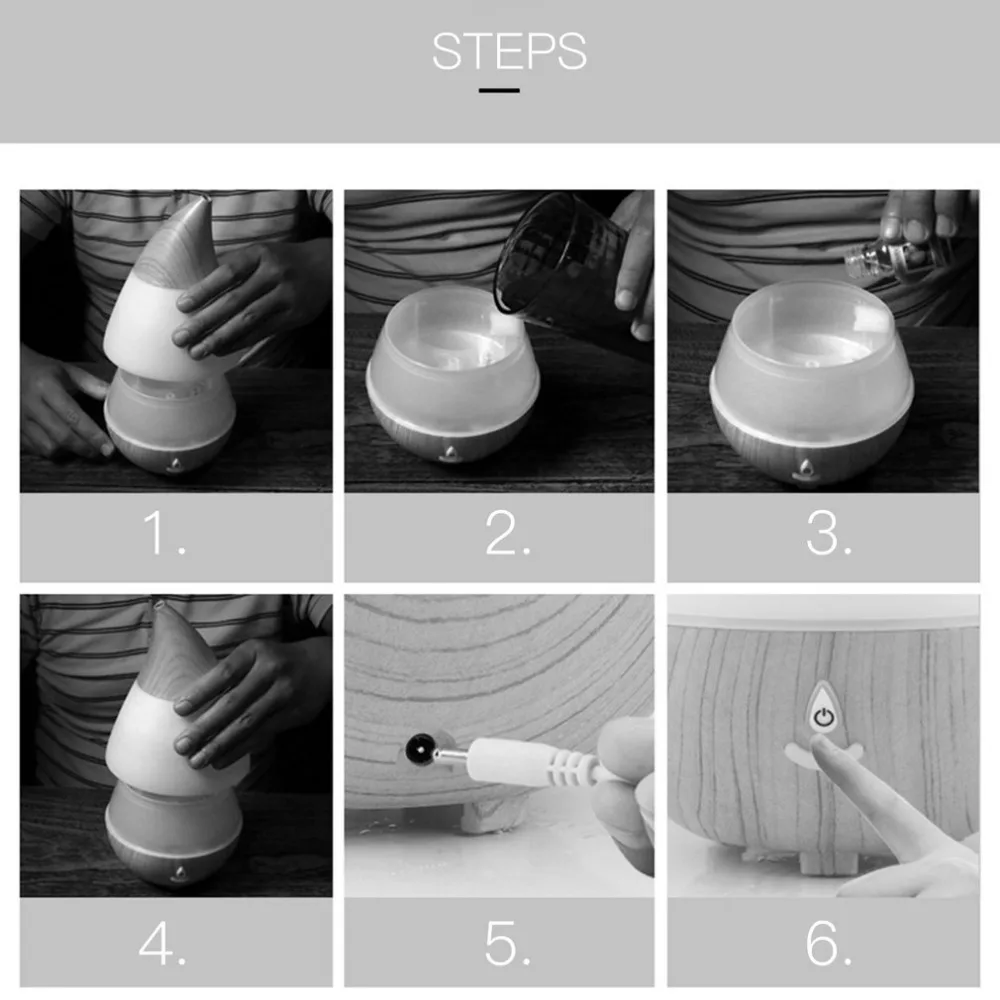 STEPS

1.

2.

3.

4.

5.

6.