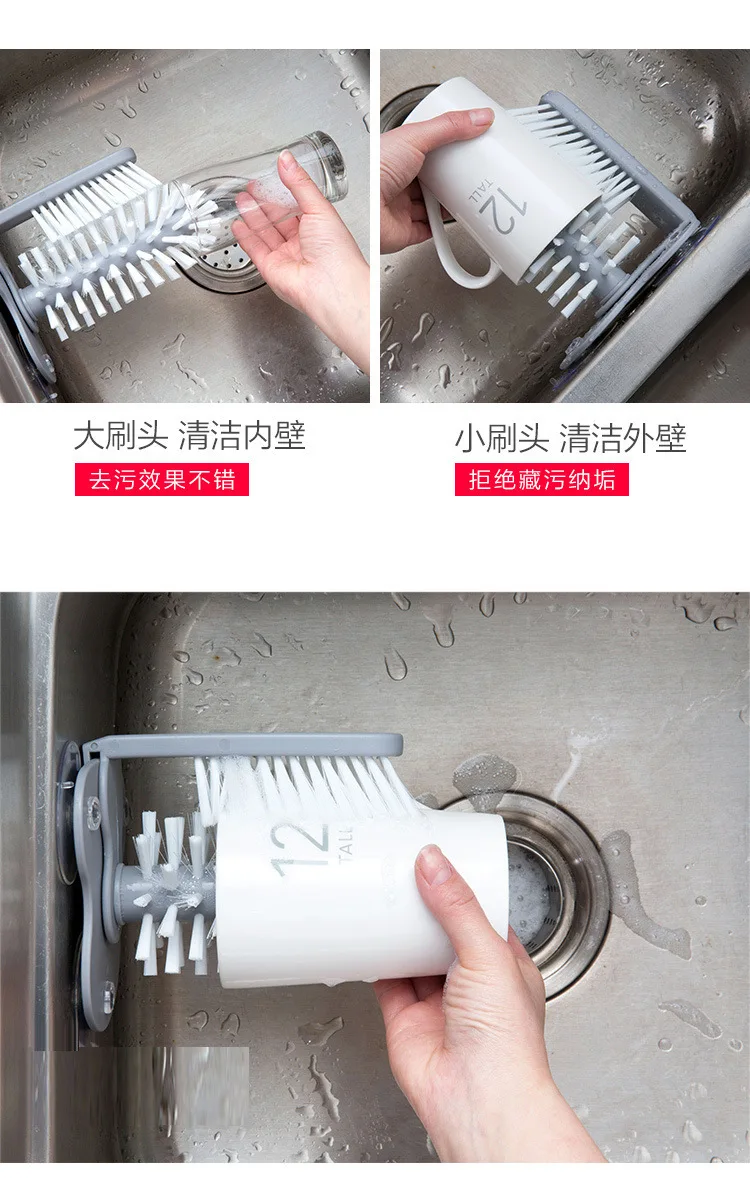 12
TALL

大刷头 清洁内壁
去污效果不错

小刷头 清洁外壁
拒绝藏污纳垢

12
TALL