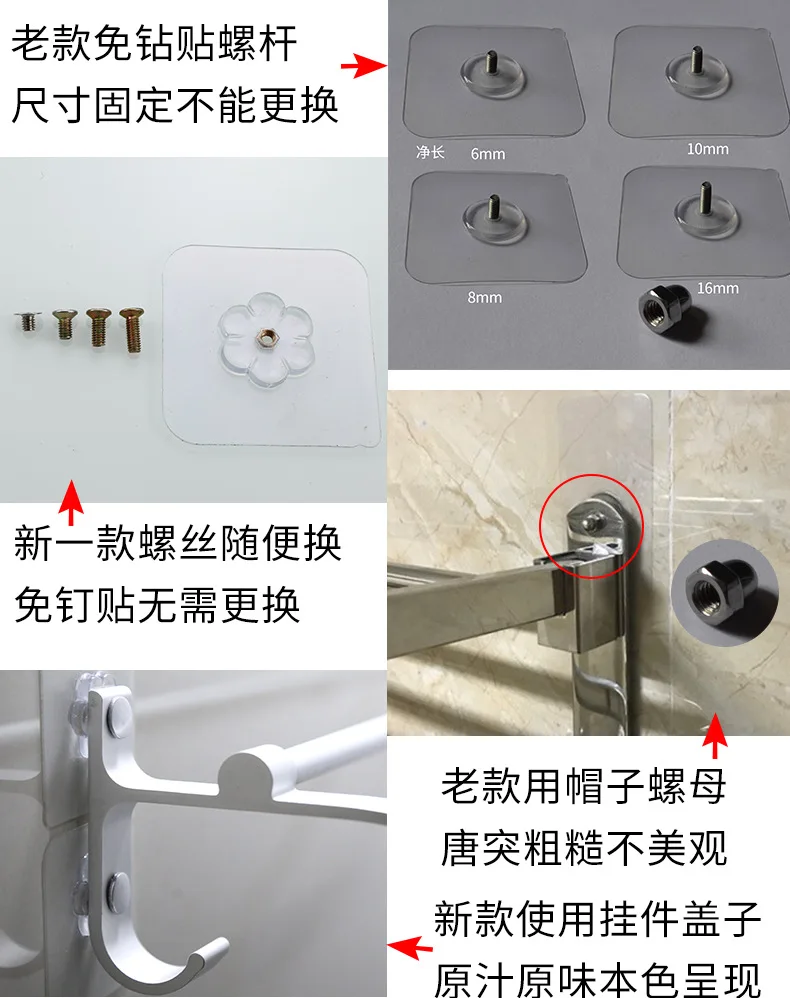 老款免钻贴螺杆
尺寸固定不能更换

净长 6mm
10mm
8mm
16mm

新一款螺丝随便换
免钉贴无需更换

老款用帽子螺母
唐突粗糙不美观

新款使用挂件盖子
原汁原味本色呈现