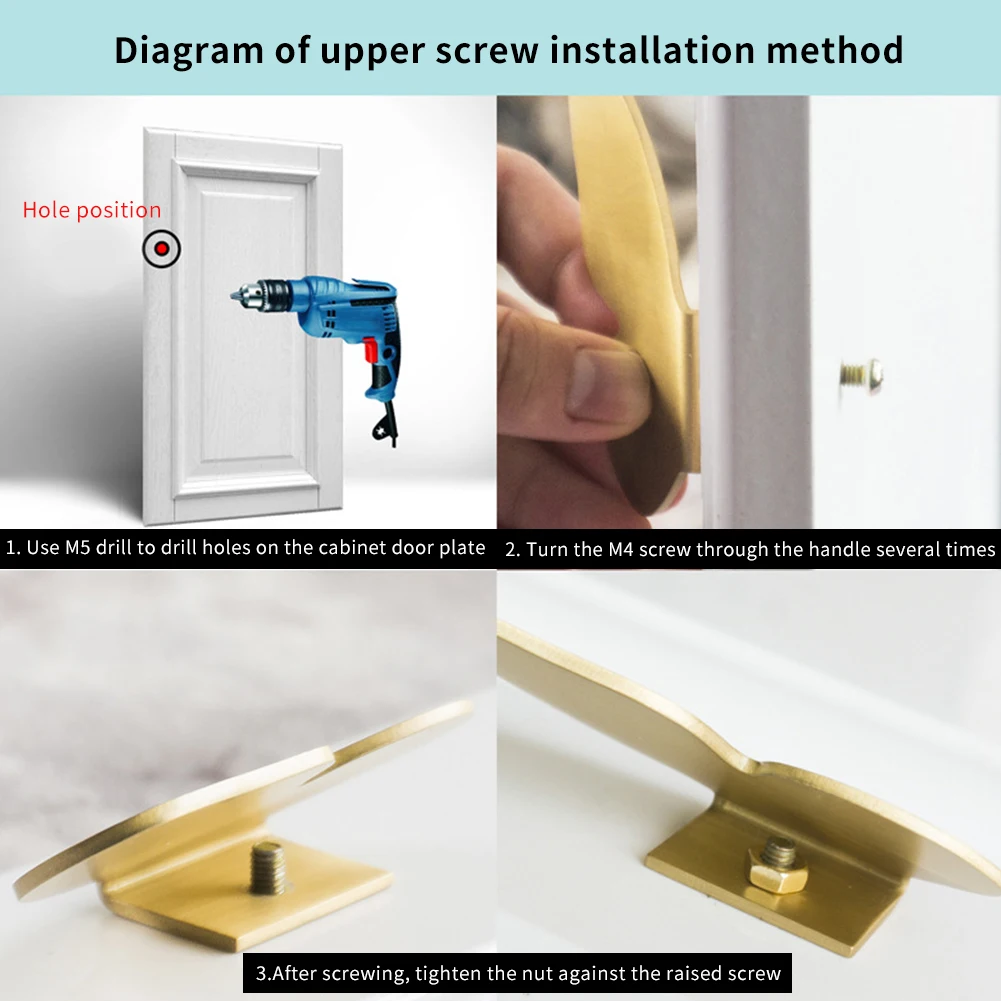 Diagram of upper screw installation method

Hole position

1. Use M5 drill to drill holes on the cabinet door plate

2. Turn the M4 screw through the handle several times

3.After screwing, tighten the nut against the raised screw