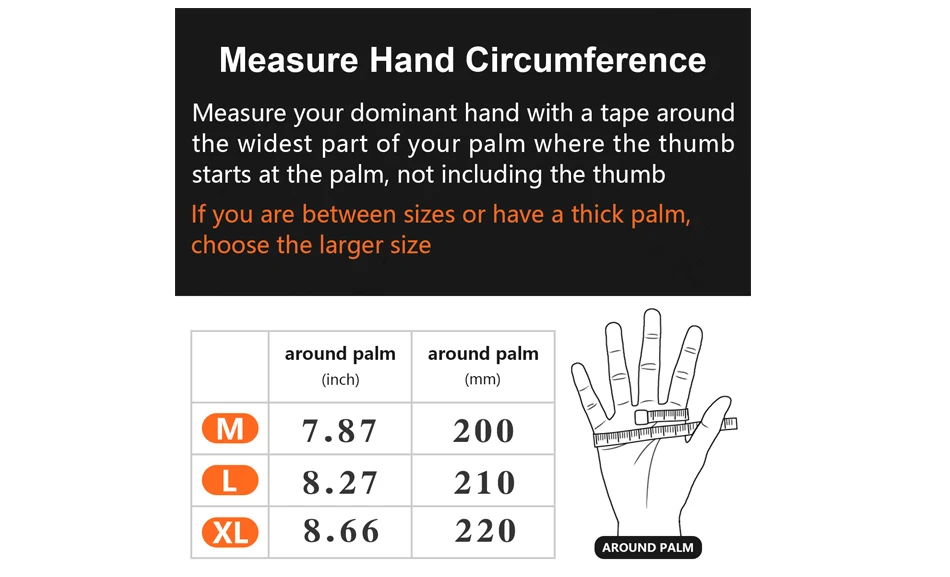 Measure Hand Circumference

Measure your dominant hand with a tape around the widest part of your palm where the thumb starts at the palm, not including the thumb

If you are between sizes or have a thick palm, choose the larger size

| | around palm (inch) | around palm (mm) |
|---|---|---|
| M | 7.87 | 200 |
| L | 8.27 | 210 |
| XL | 8.66 | 220 |

AROUND PALM