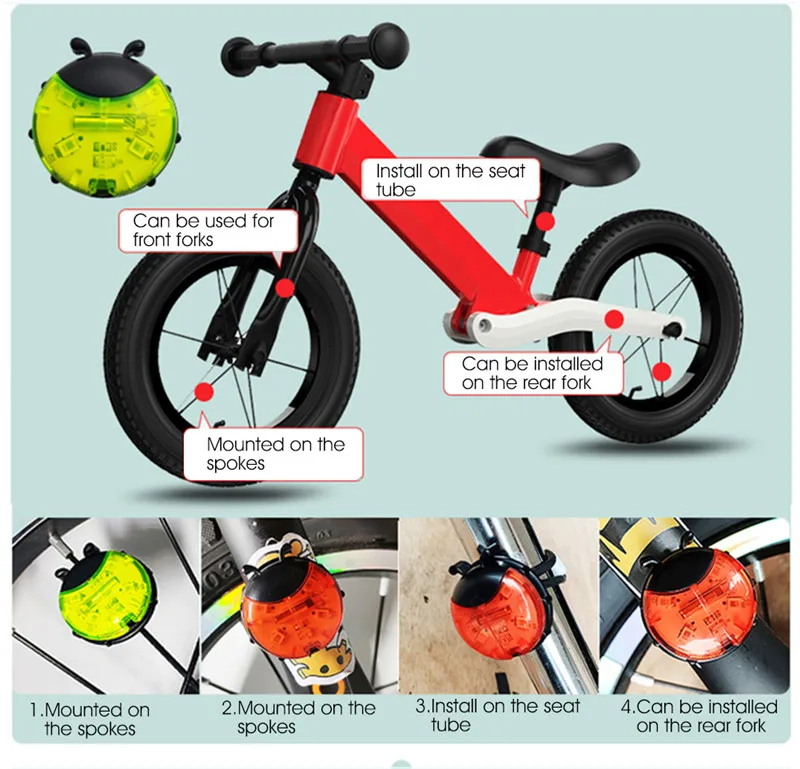 Install on the seat tube

Can be used for front forks

Can be installed on the rear fork

Mounted on the spokes

1.Mounted on the spokes

2.Mounted on the spokes

3.Install on the seat tube

4.Can be installed on the rear fork