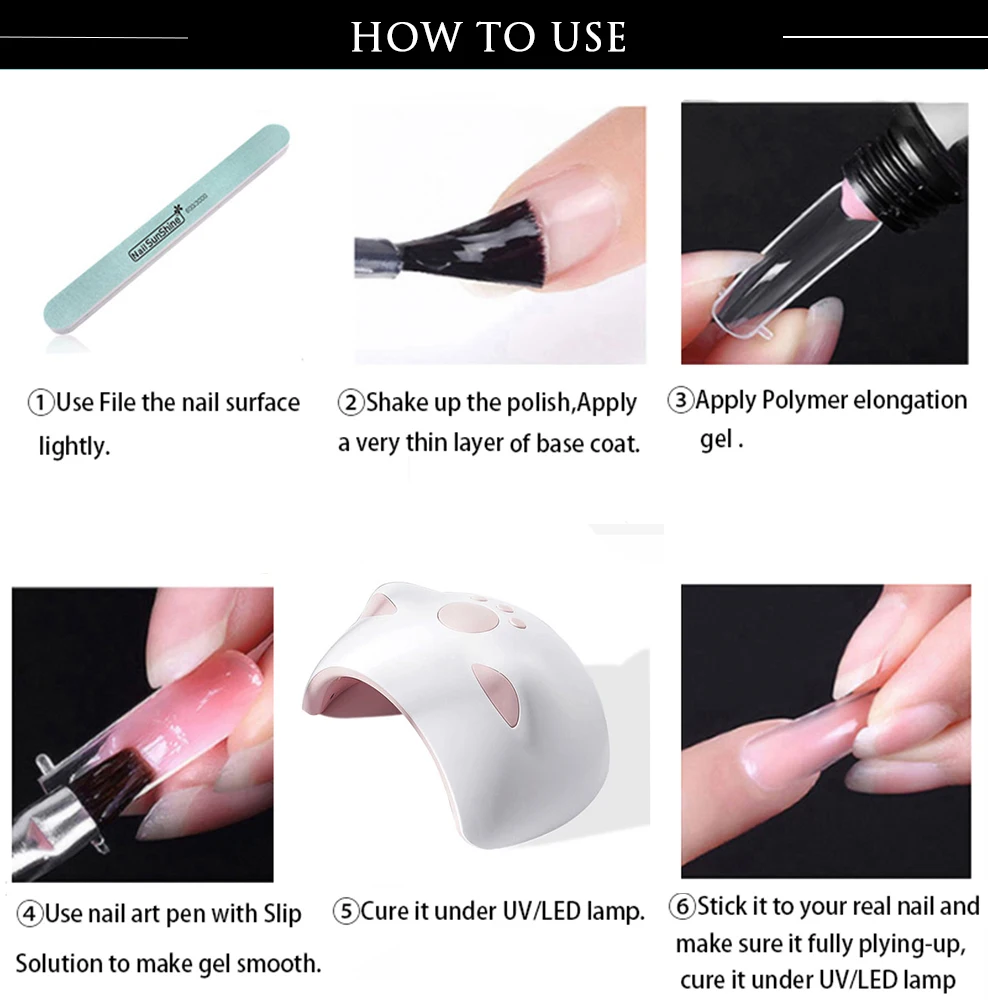 HOW TO USE

Nail SunShine

①Use File the nail surface lightly.

②Shake up the polish,Apply a very thin layer of base coat.

③Apply Polymer elongation gel .

④Use nail art pen with Slip Solution to make gel smooth.

⑤Cure it under UV/LED lamp.

⑥Stick it to your real nail and make sure it fully plying-up, cure it under UV/LED lamp