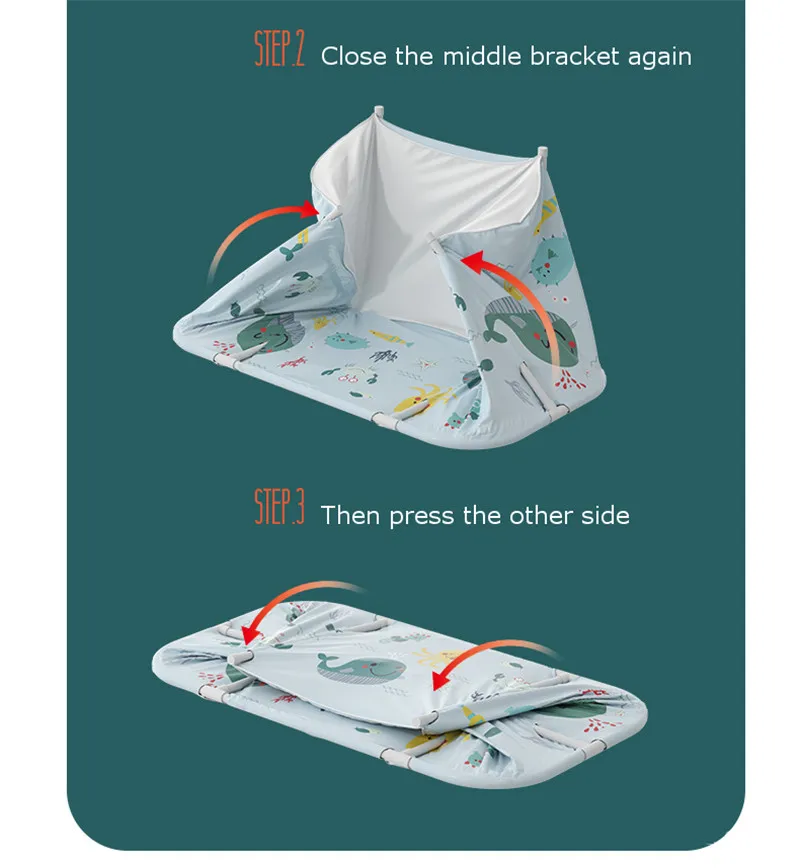 STEP.2 Close the middle bracket again

STEP.3 Then press the other side