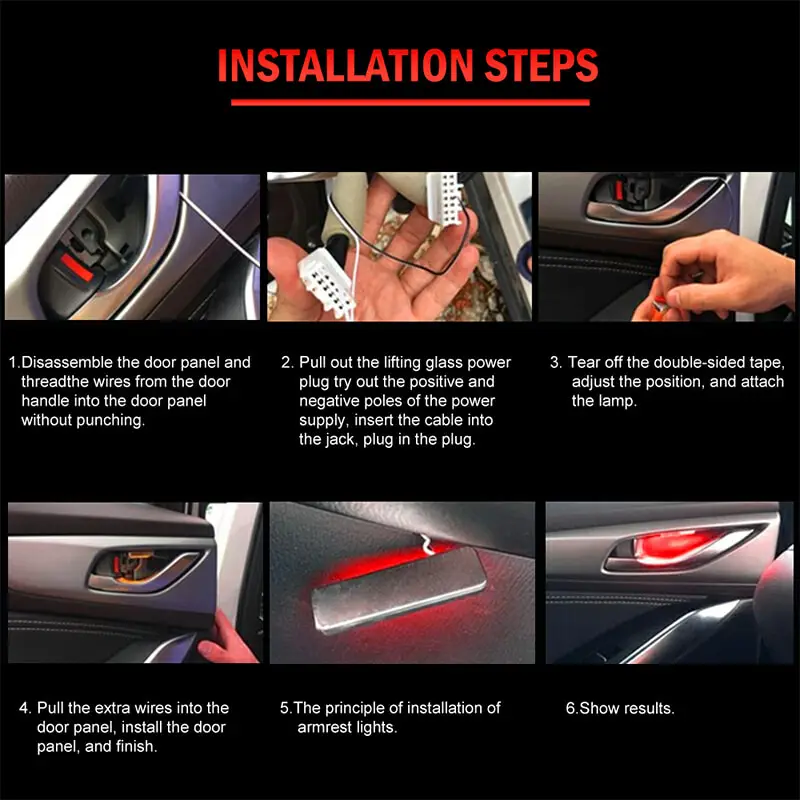 INSTALLATION STEPS

1.Disassemble the door panel and threadthe wires from the door handle into the door panel without punching.

2. Pull out the lifting glass power plug try out the positive and negative poles of the power supply, insert the cable into the jack, plug in the plug.

3. Tear off the double-sided tape, adjust the position, and attach the lamp.

4. Pull the extra wires into the door panel, install the door panel, and finish.

5.The principle of installation of armrest lights.

6.Show results.