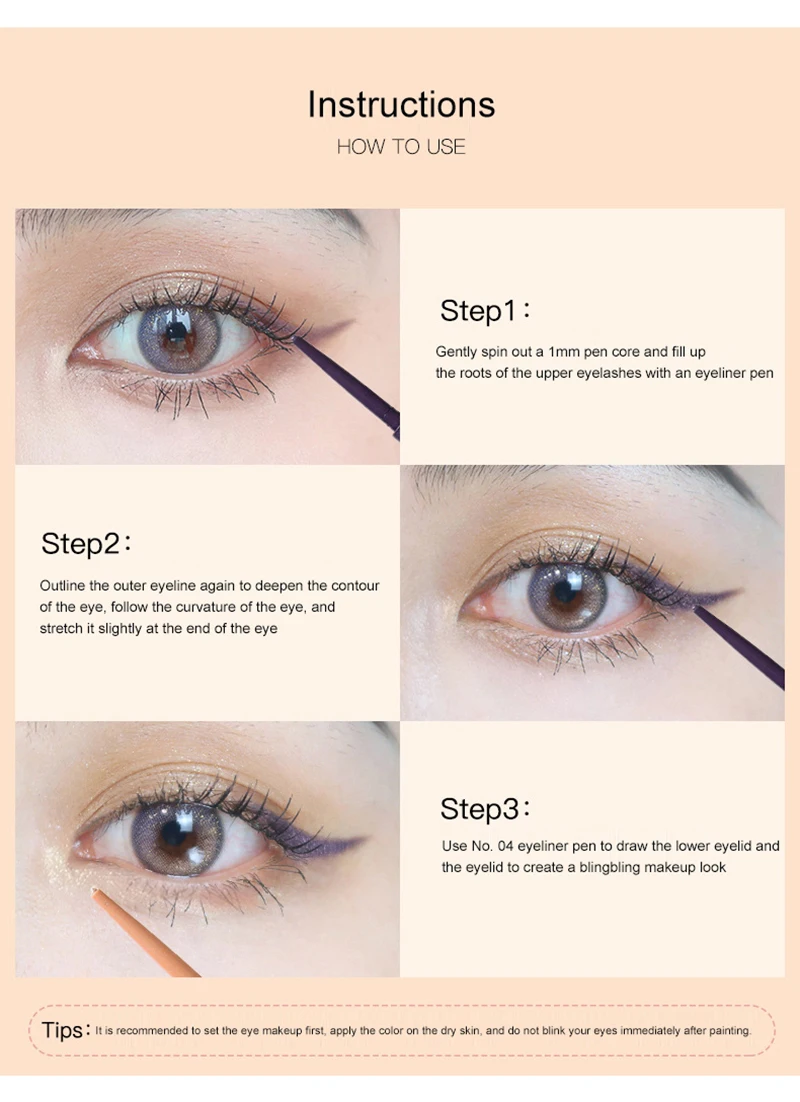 Instructions
HOW TO USE

Step1：
Gently spin out a 1mm pen core and fill up the roots of the upper eyelashes with an eyeliner pen

Step2：
Outline the outer eyeline again to deepen the contour of the eye, follow the curvature of the eye, and stretch it slightly at the end of the eye

Step3：
Use No. 04 eyeliner pen to draw the lower eyelid and the eyelid to create a blingbling makeup look

Tips：It is recommended to set the eye makeup first, apply the color on the dry skin, and do not blink your eyes immediately after painting.