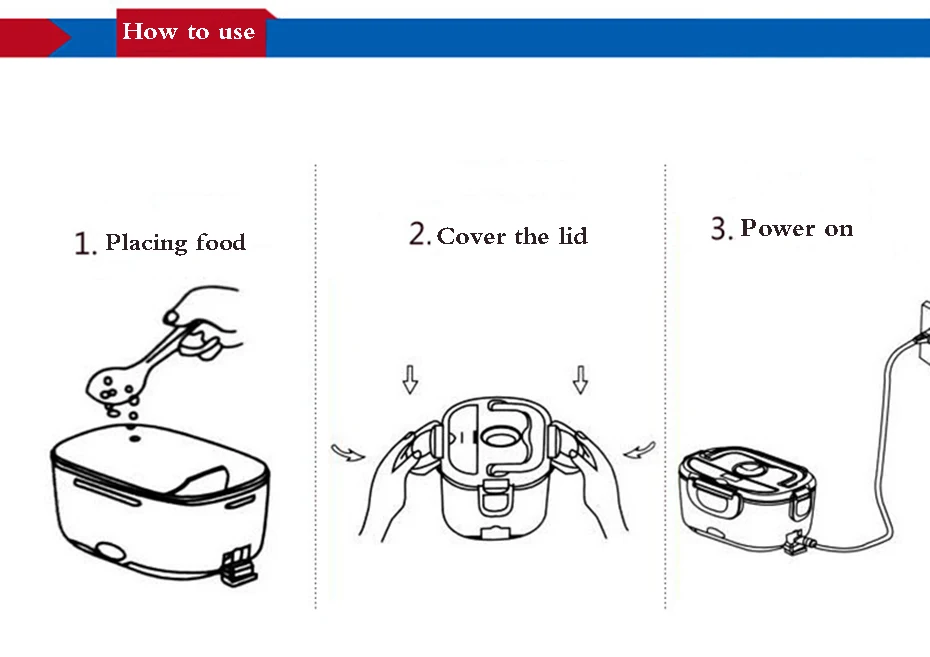 How to use

1. Placing food

2. Cover the lid

3. Power on