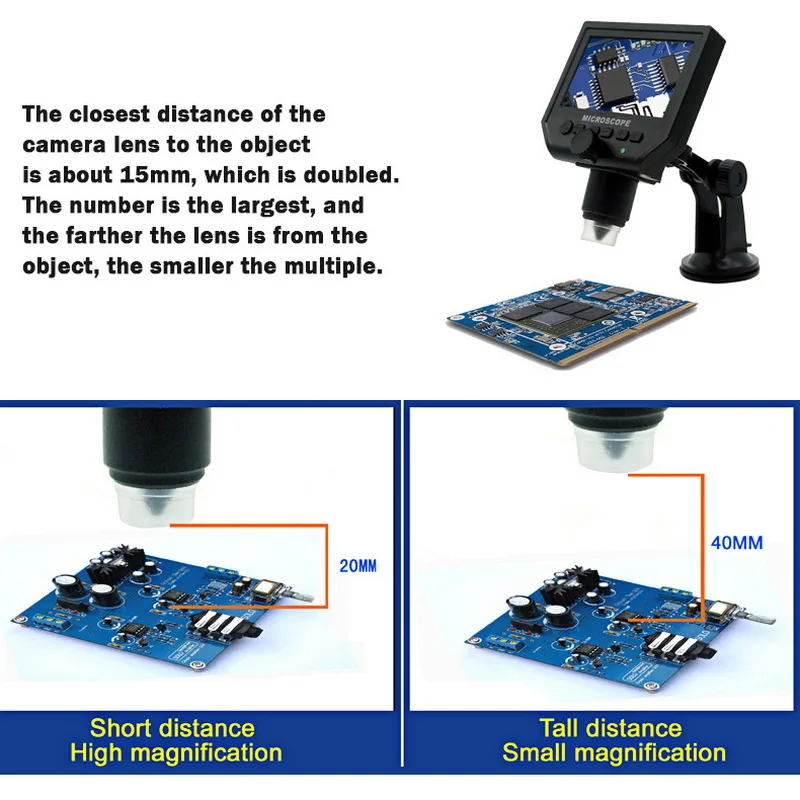 The closest distance of the camera lens to the object is about 15mm, which is doubled. The number is the largest, and the farther the lens is from the object, the smaller the multiple.

MICROSCOPE

20MM

Short distance
High magnification

40MM

Tall distance
Small magnification