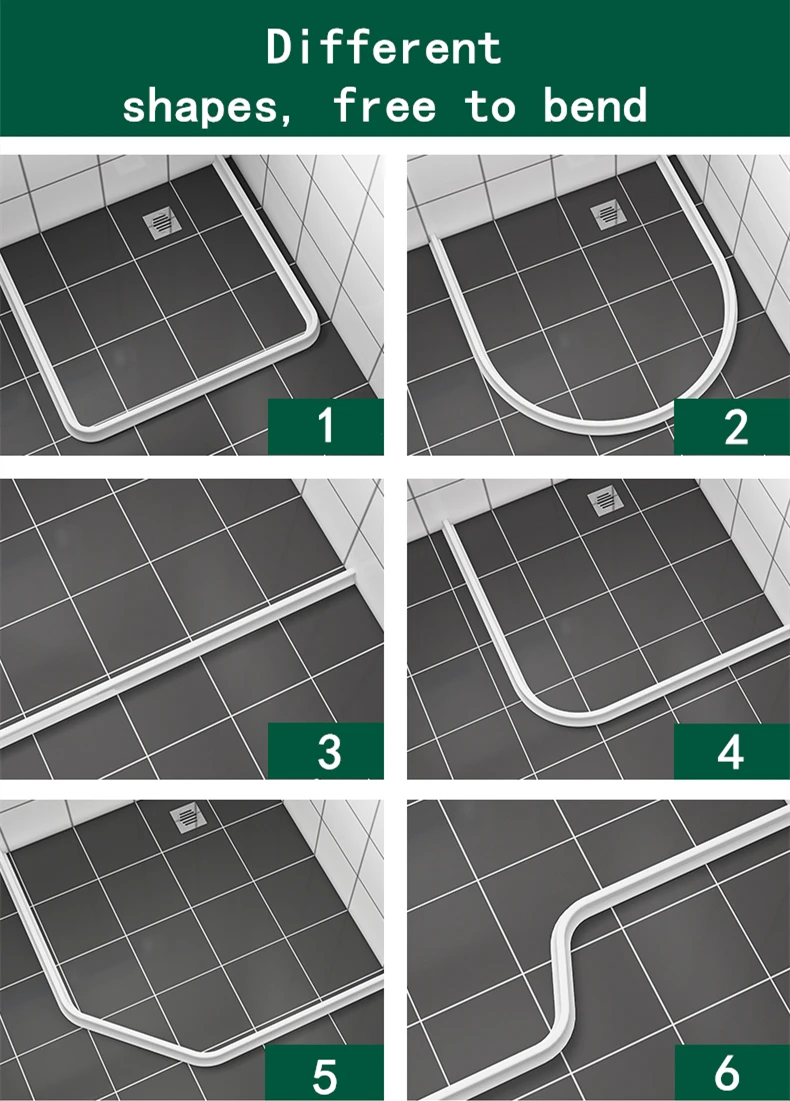 Different shapes, free to bend

1

2

3

4

5

6