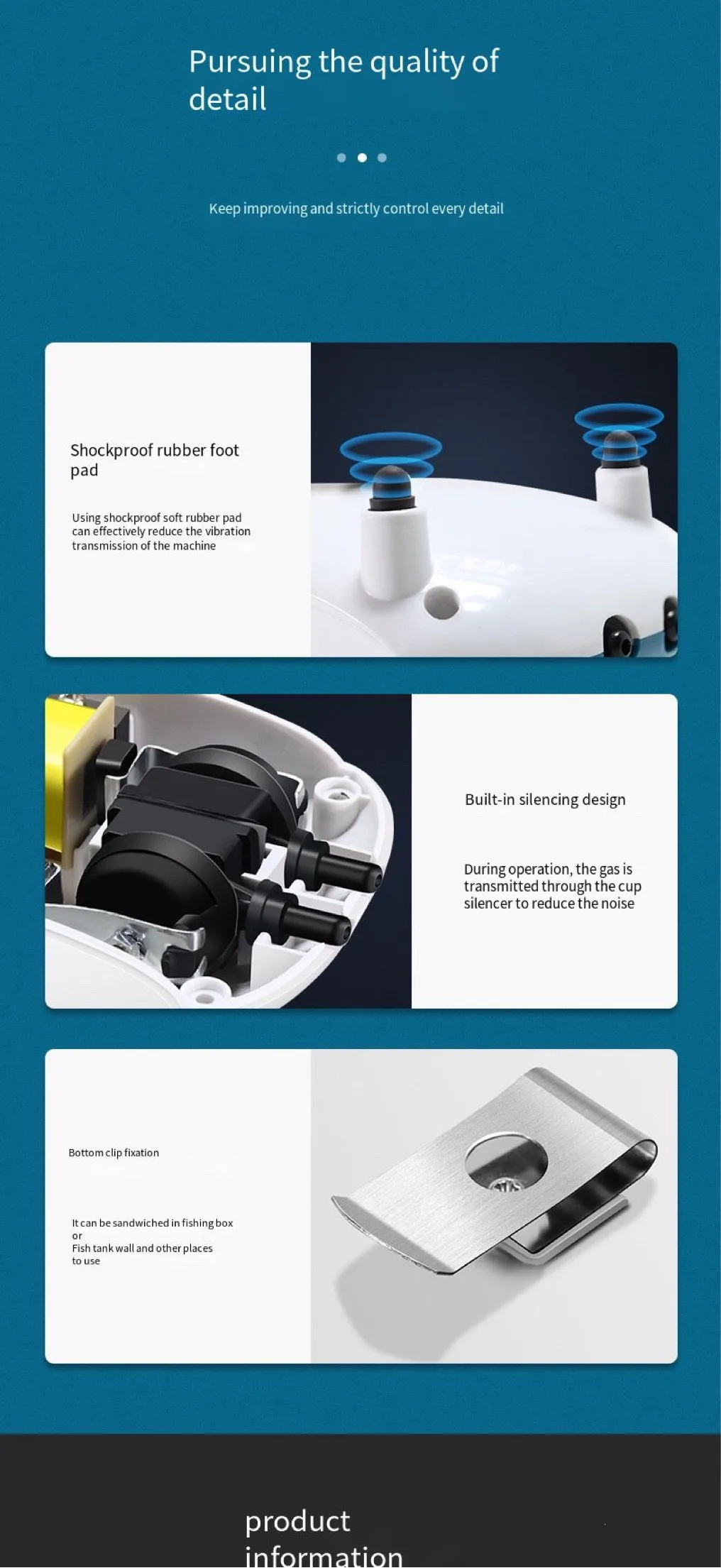 Pursuing the quality of detail

Keep improving and strictly control every detail

Shockproof rubber foot pad

Using shockproof soft rubber pad can effectively reduce the vibration transmission of the machine

Built-in silencing design

During operation, the gas is transmitted through the cup silencer to reduce the noise

Bottom clip fixation

It can be sandwiched in fishing box or Fish tank wall and other places to use

product information