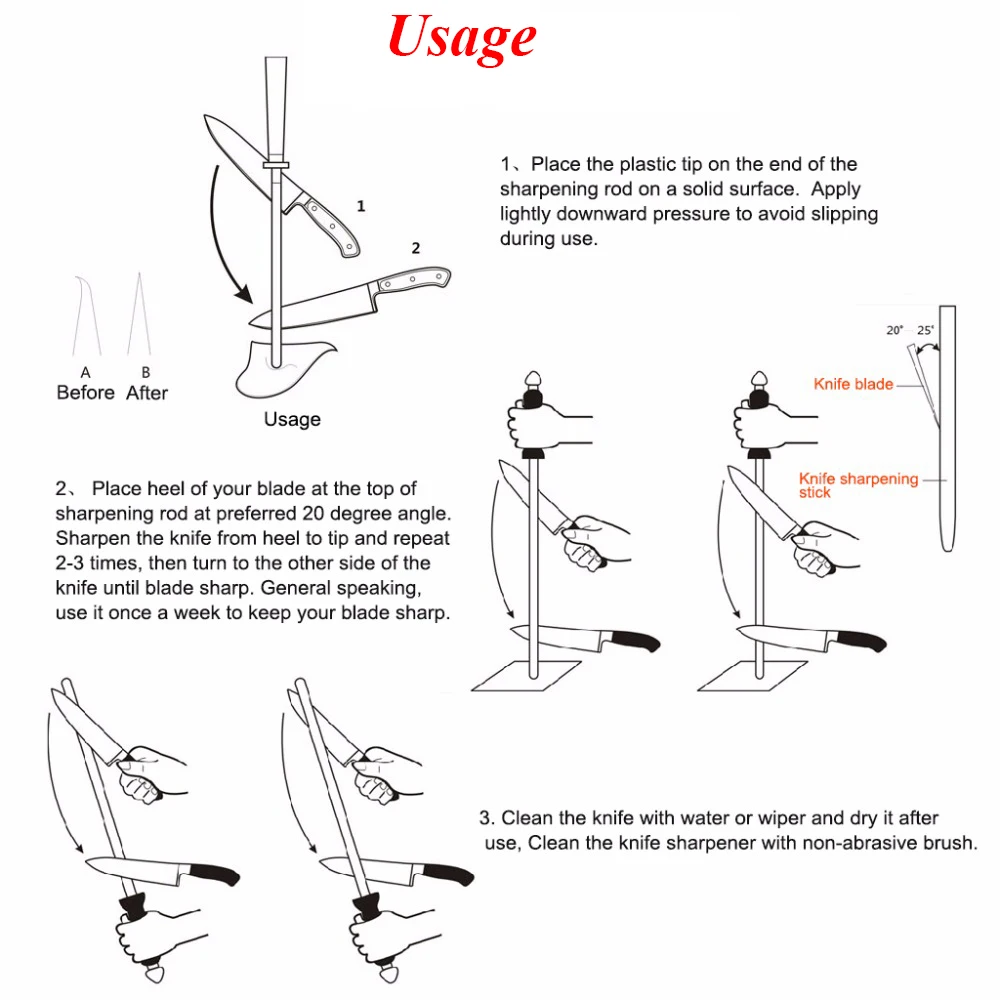 Usage

1

2

A
Before

B
After

Usage

1、Place the plastic tip on the end of the sharpening rod on a solid surface. Apply lightly downward pressure to avoid slipping during use.

20° 25°

Knife blade

Knife sharpening stick

2、 Place heel of your blade at the top of sharpening rod at preferred 20 degree angle. Sharpen the knife from heel to tip and repeat 2-3 times, then turn to the other side of the knife until blade sharp. General speaking, use it once a week to keep your blade sharp.

3. Clean the knife with water or wiper and dry it after use, Clean the knife sharpener with non-abrasive brush.