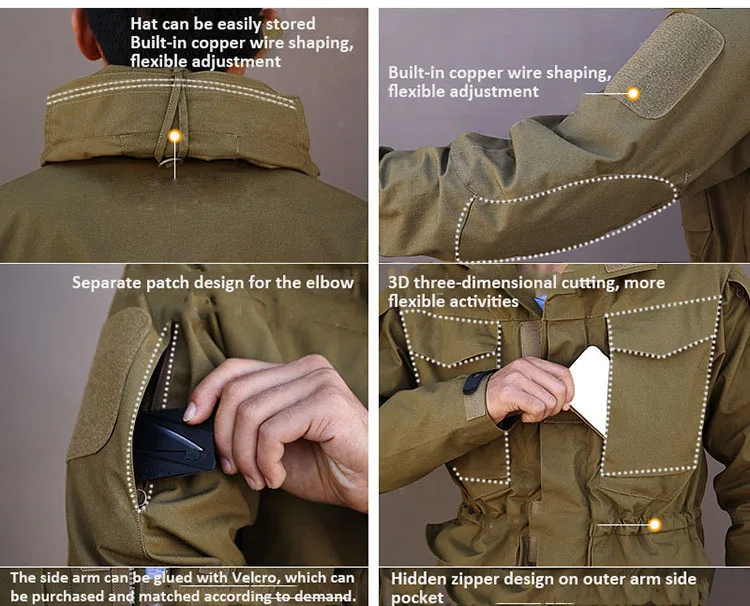 Hat can be easily stored
Built-in copper wire shaping, flexible adjustment

Built-in copper wire shaping, flexible adjustment

Separate patch design for the elbow

3D three-dimensional cutting, more flexible activities

The side arm can be glued with Velcro, which can be purchased and matched according to demand.

Hidden zipper design on outer arm side pocket