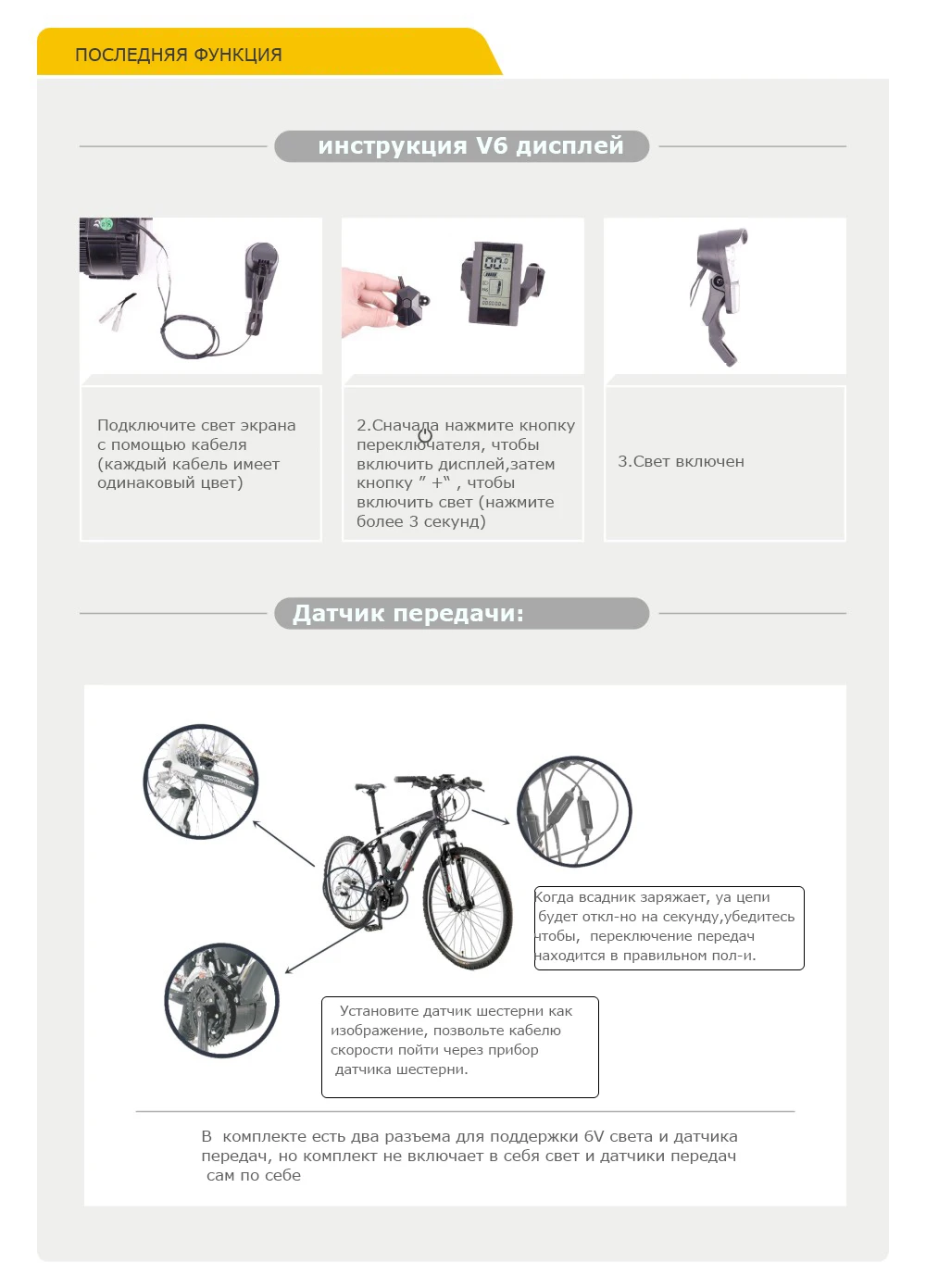 ПОСЛЕДНЯЯ ФУНКЦИЯ

инструкция V6 дисплей

Подключите свет экрана с помощью кабеля (каждый кабель имеет одинаковый цвет)

2.Сначала нажмите кнопку переключателя, чтобы включить дисплей,затем кнопку " +" , чтобы включить свет (нажмите более 3 секунд)

3.Свет включен

Датчик передачи:

Когда всадник заряжает, уа цепи будет откл-но на секунду,убедитесь чтобы, переключение передач находится в правильном пол-и.

Установите датчик шестерни как изображение, позвольте кабелю скорости пойти через прибор датчика шестерни.

В комплекте есть два разъема для поддержки 6V света и датчика передач, но комплект не включает в себя свет и датчики передач сам по себе