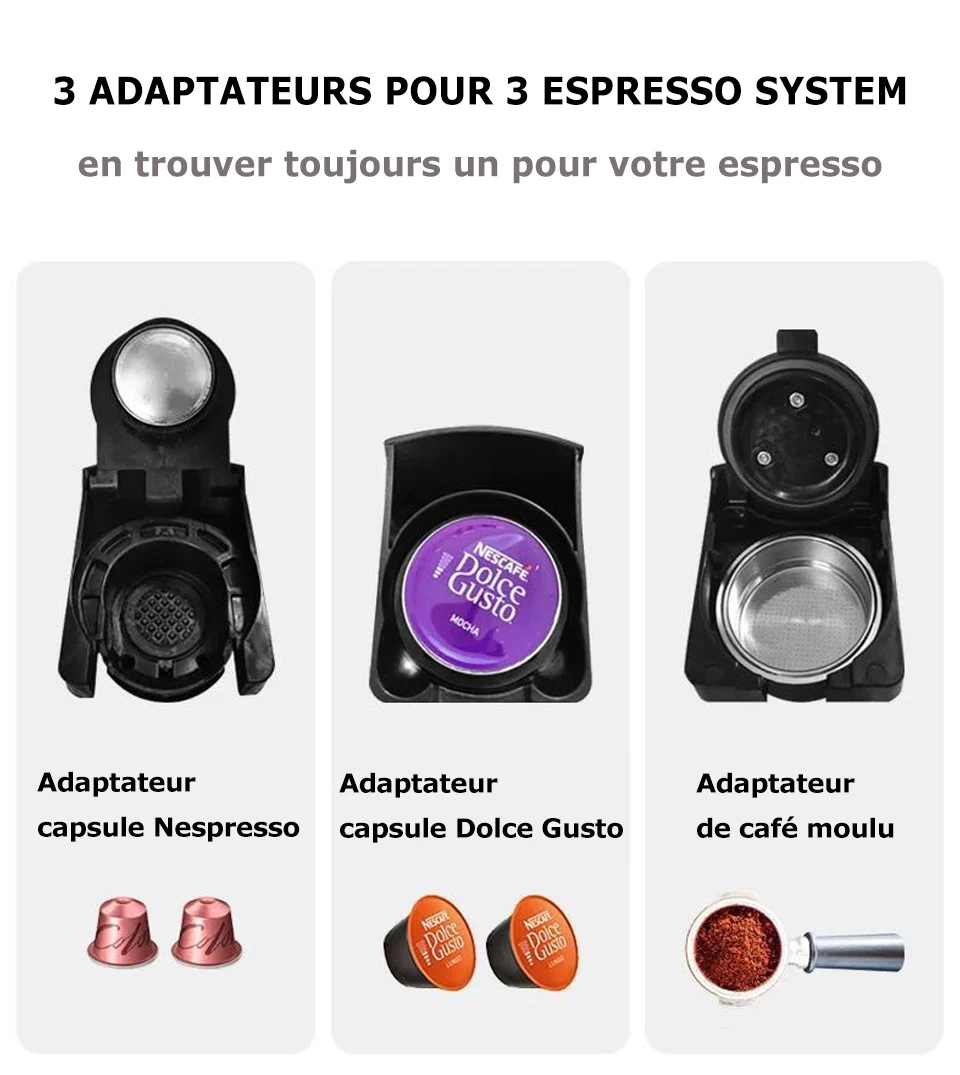 3 ADAPTATEURS POUR 3 ESPRESSO SYSTEM

en trouver toujours un pour votre espresso

NESCAFÉ Dolce Gusto MOCHA

Adaptateur capsule Nespresso

Adaptateur capsule Dolce Gusto

Adaptateur de café moulu

NESCAFÉ Dolce Gusto LUNGO

NESCAFÉ Dolce Gusto LUNGO