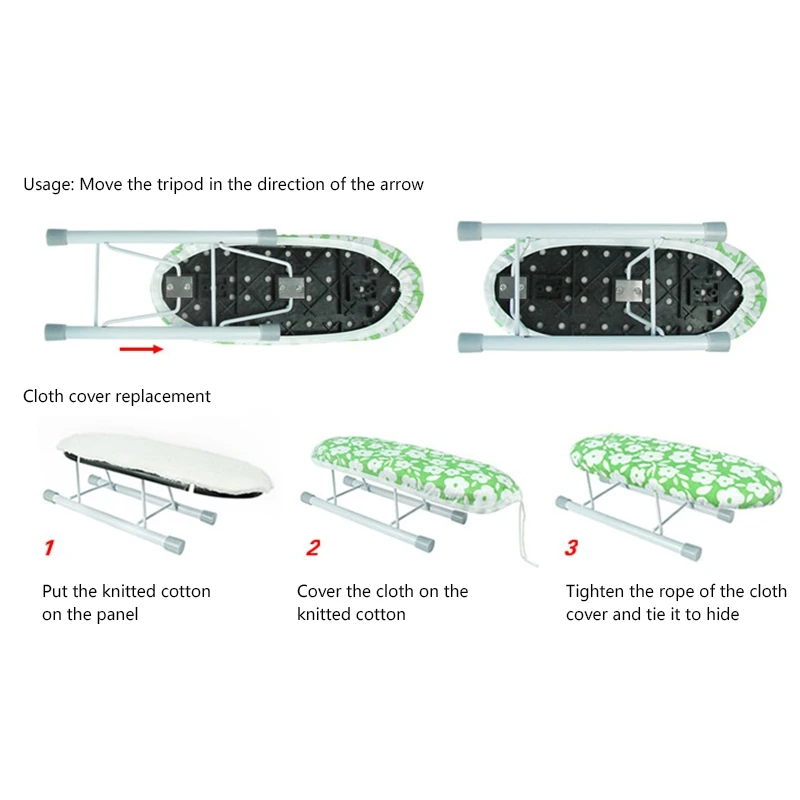 Usage: Move the tripod in the direction of the arrow

Cloth cover replacement

1

Put the knitted cotton on the panel

2

Cover the cloth on the knitted cotton

3

Tighten the rope of the cloth cover and tie it to hide