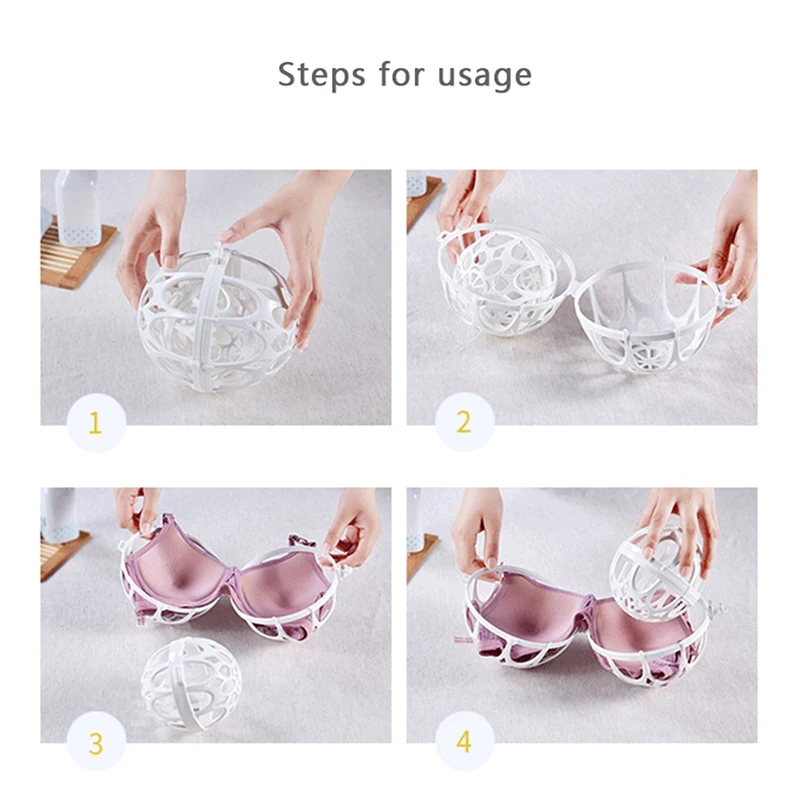 Steps for usage

1

2

3

4