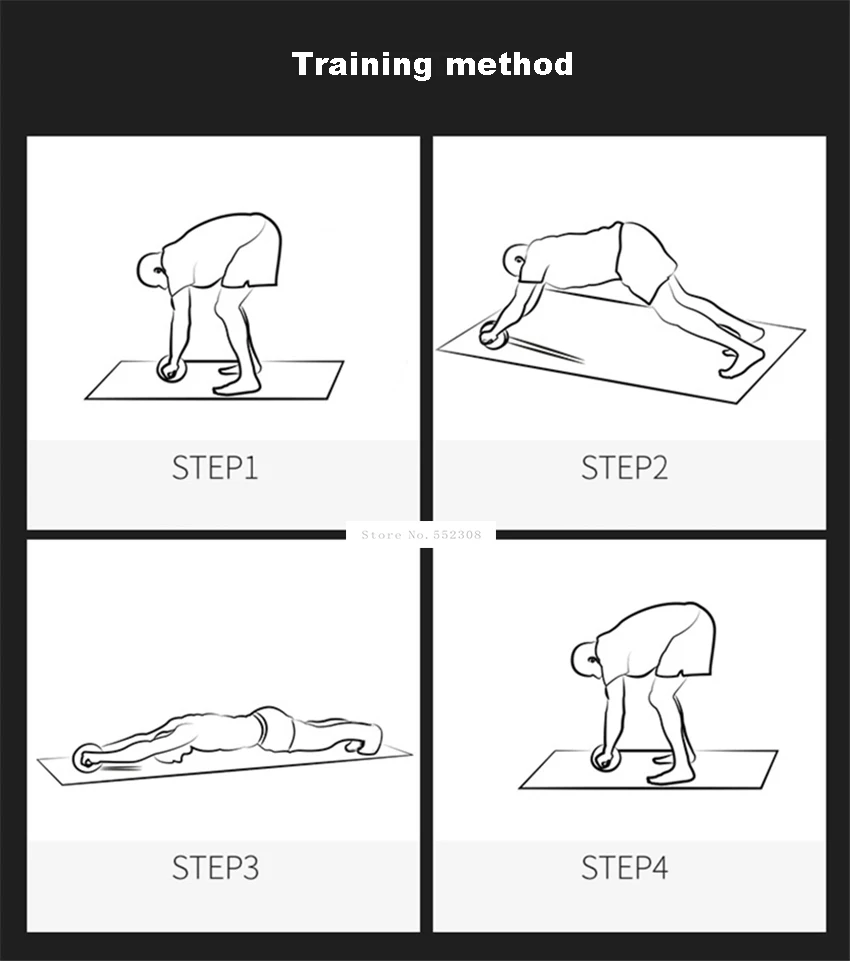 Training method

STEP1

STEP2

Store No. 552308

STEP3

STEP4