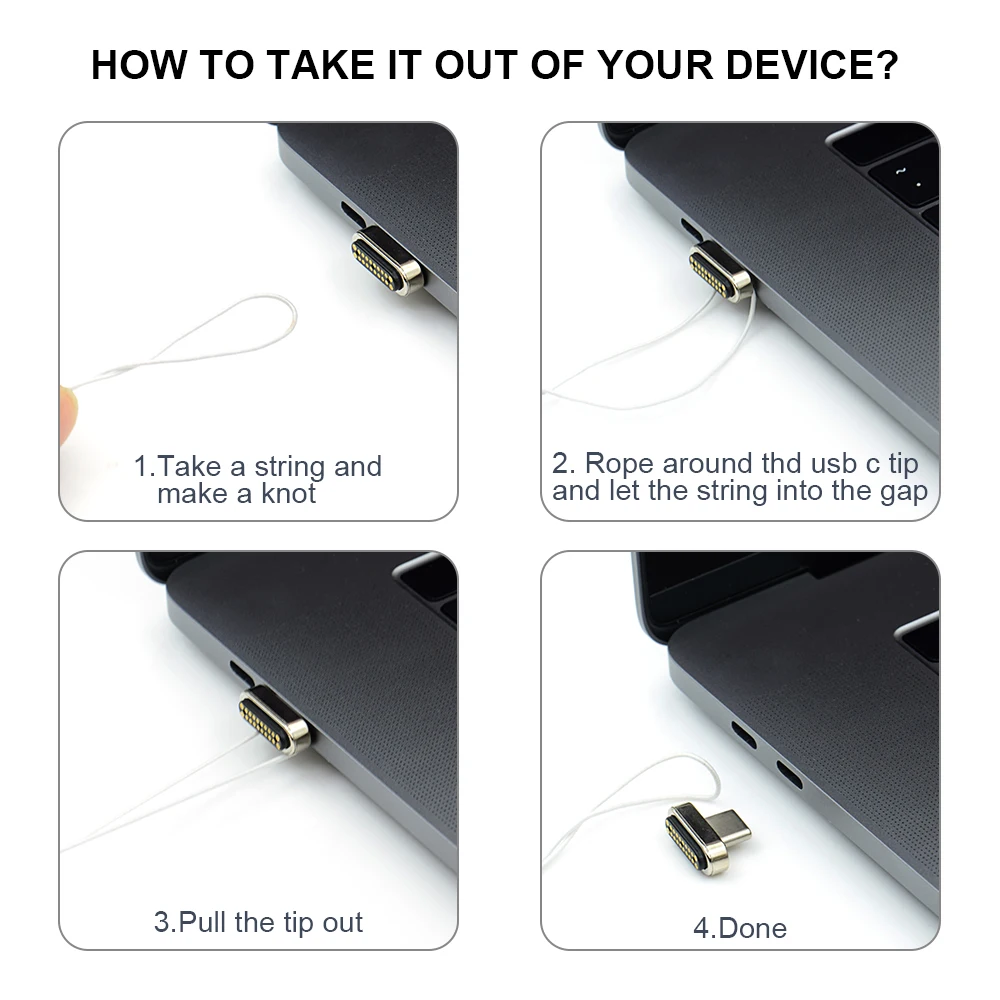 HOW TO TAKE IT OUT OF YOUR DEVICE?

1.Take a string and make a knot

2. Rope around thd usb c tip and let the string into the gap

3.Pull the tip out

4.Done