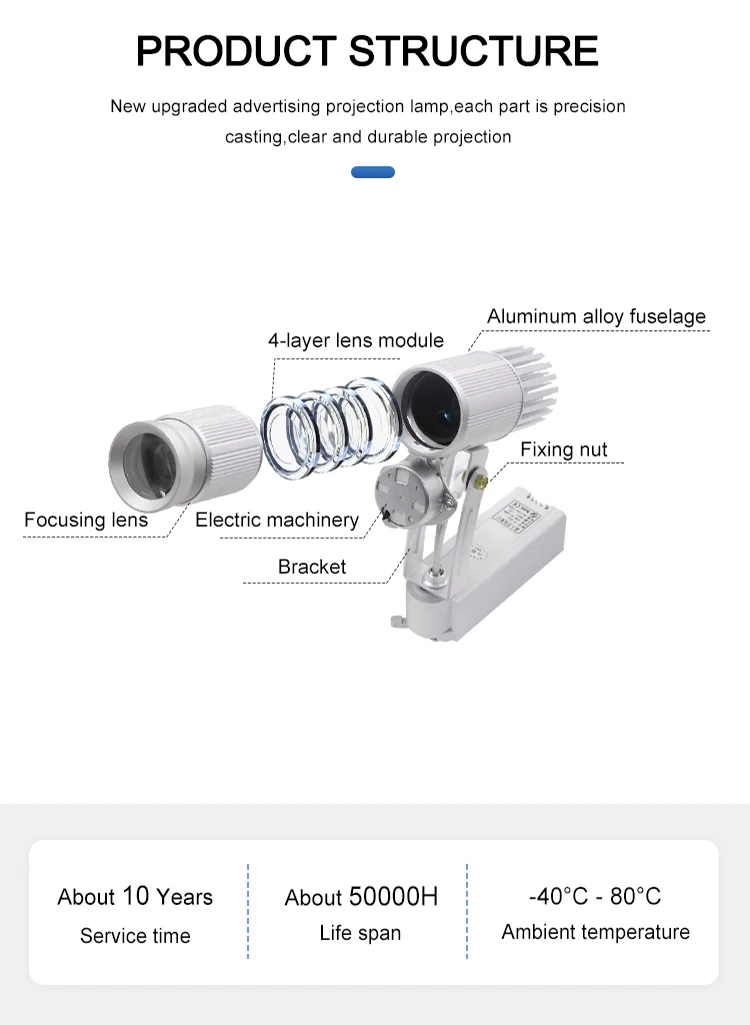 PRODUCT STRUCTURE

New upgraded advertising projection lamp,each part is precision casting,clear and durable projection

4-layer lens module

Aluminum alloy fuselage

Fixing nut

Focusing lens

Electric machinery

Bracket

About 10 Years
Service time

About 50000H
Life span

-40°C - 80°C
Ambient temperature