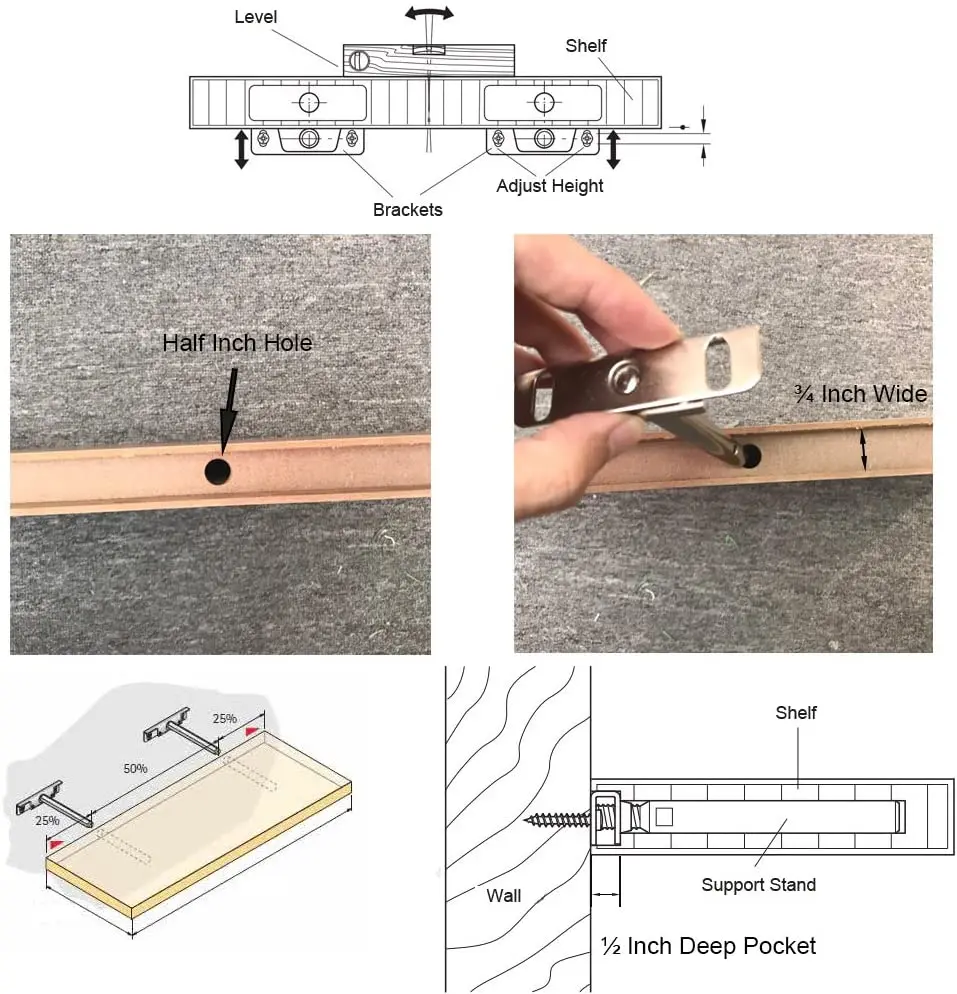 Level
Shelf
Adjust Height
Brackets

Half Inch Hole

¾ Inch Wide

25%
50%
25%

Shelf
Support Stand
Wall
½ Inch Deep Pocket