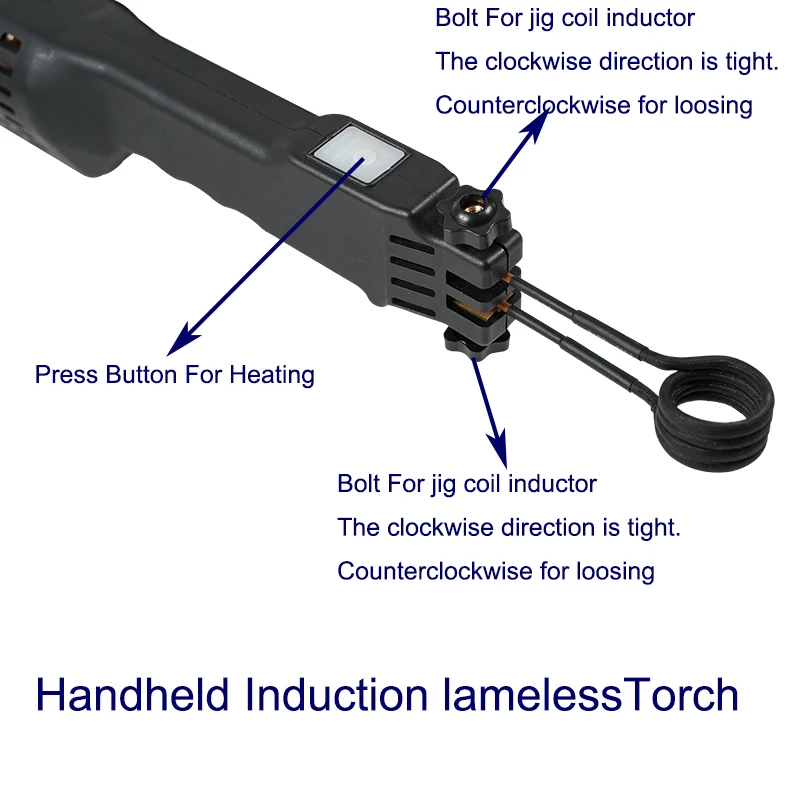 Bolt For jig coil inductor

The clockwise direction is tight.

Counterclockwise for loosing

Press Button For Heating

Bolt For jig coil inductor

The clockwise direction is tight.

Counterclockwise for loosing

Handheld Induction lamelessTorch