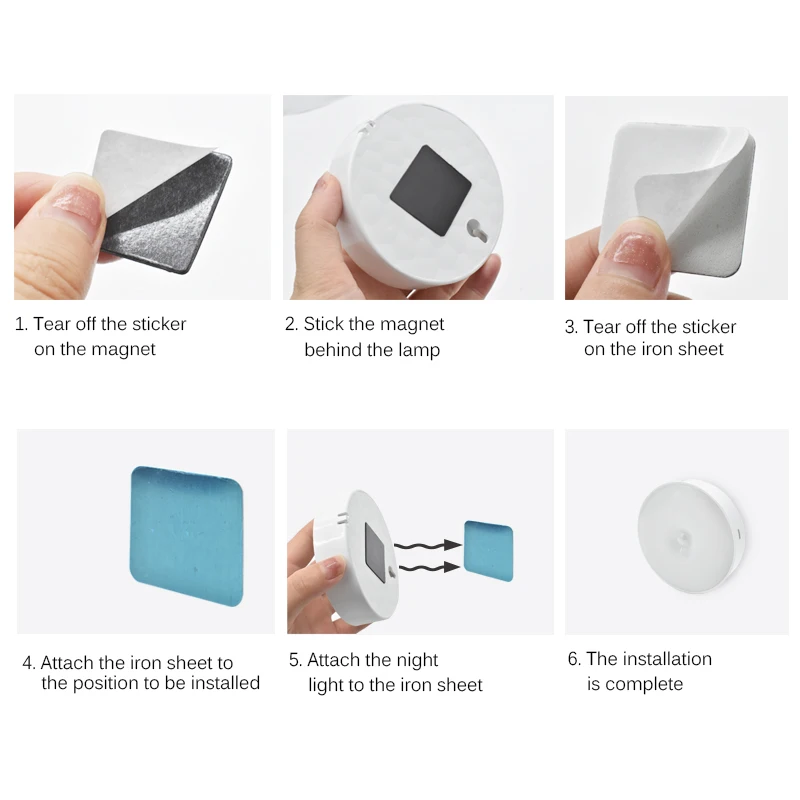 1. Tear off the sticker on the magnet

2. Stick the magnet behind the lamp

3. Tear off the sticker on the iron sheet

4. Attach the iron sheet to the position to be installed

5. Attach the night light to the iron sheet

6. The installation is complete