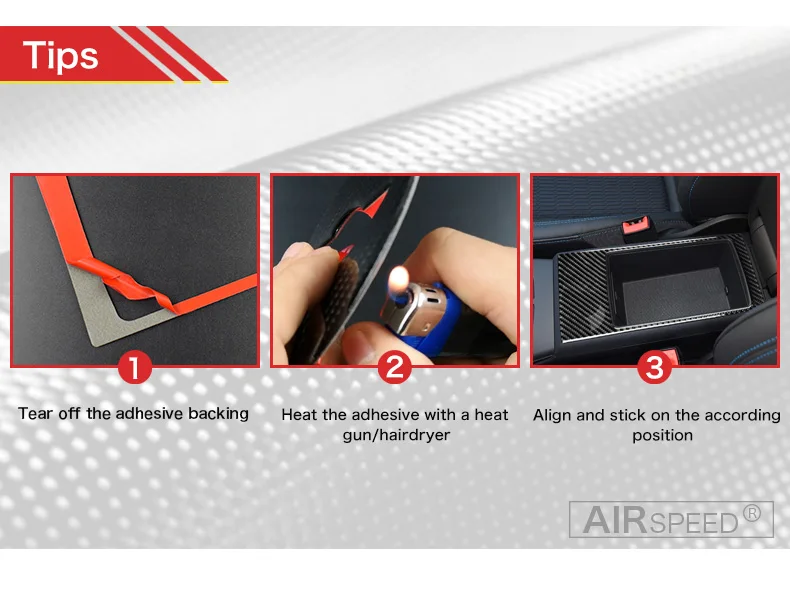 Tips

1

Tear off the adhesive backing

2

Heat the adhesive with a heat gun/hairdryer

3

Align and stick on the according position

AIRSPEED®