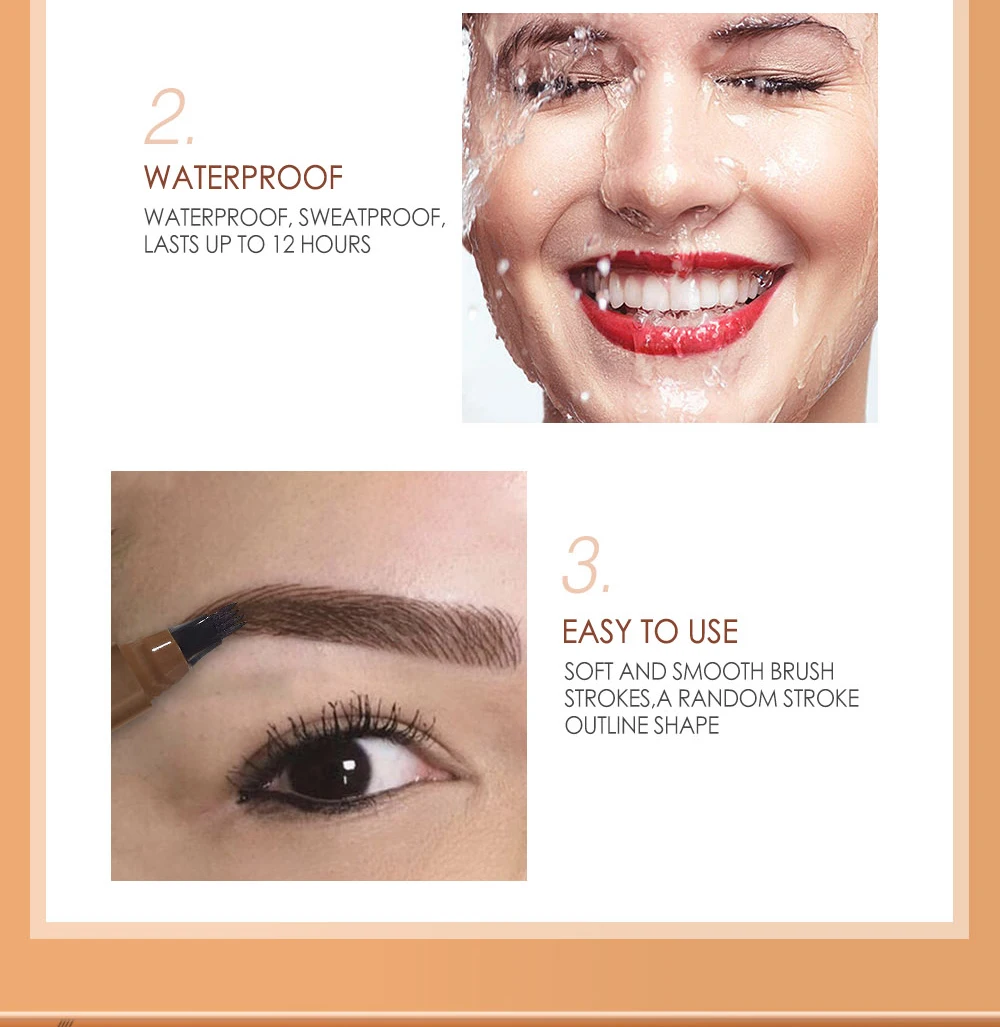 2.

WATERPROOF

WATERPROOF, SWEATPROOF, LASTS UP TO 12 HOURS

3.

EASY TO USE

SOFT AND SMOOTH BRUSH STROKES,A RANDOM STROKE OUTLINE SHAPE