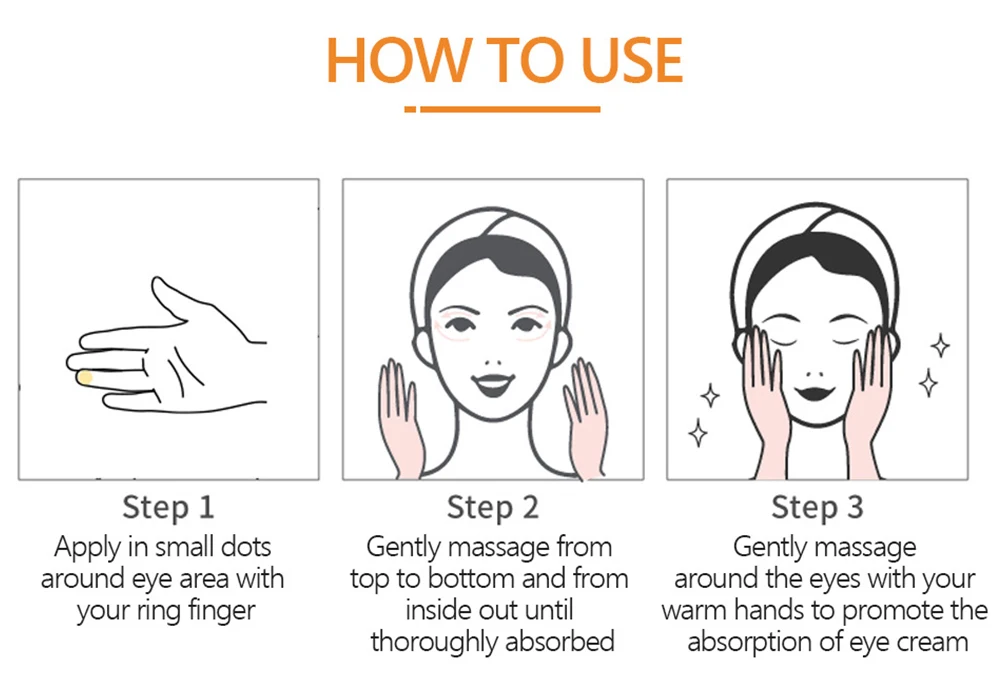 HOW TO USE

Step 1
Apply in small dots around eye area with your ring finger

Step 2
Gently massage from top to bottom and from inside out until thoroughly absorbed

Step 3
Gently massage around the eyes with your warm hands to promote the absorption of eye cream