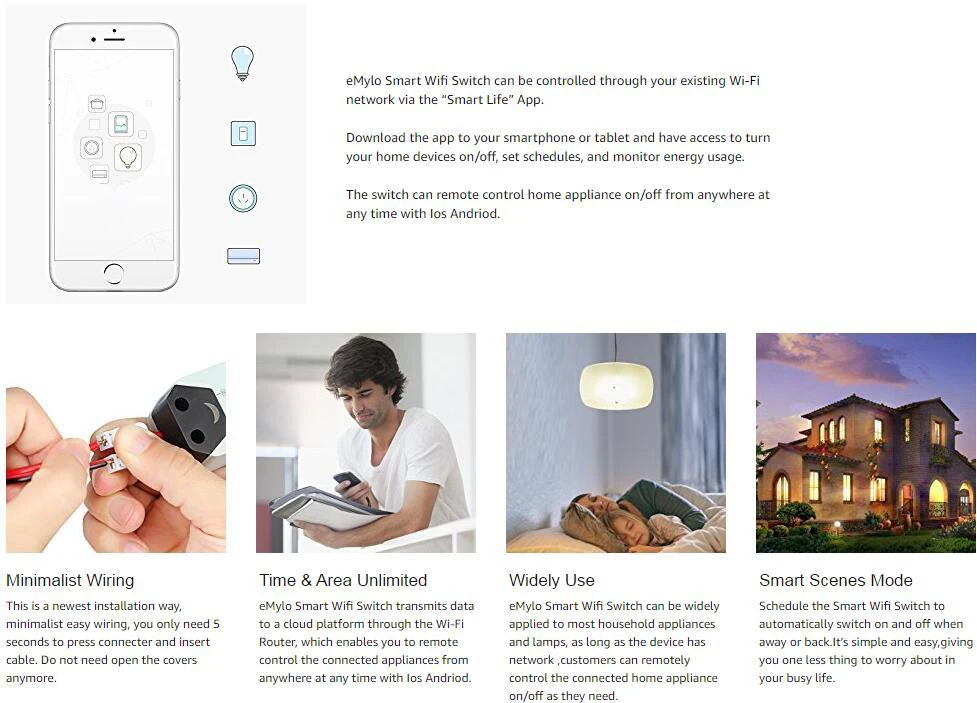 eMylo Smart Wifi Switch can be controlled through your existing Wi-Fi network via the "Smart Life" App.

Download the app to your smartphone or tablet and have access to turn your home devices on/off, set schedules, and monitor energy usage.

The switch can remote control home appliance on/off from anywhere at any time with Ios Andriod.

Minimalist Wiring

This is a newest installation way, minimalist easy wiring, you only need 5 seconds to press connecter and insert cable. Do not need open the covers anymore.

Time & Area Unlimited

eMylo Smart Wifi Switch transmits data to a cloud platform through the Wi-Fi Router, which enables you to remote control the connected appliances from anywhere at any time with Ios Andriod.

Widely Use

eMylo Smart Wifi Switch can be widely applied to most household appliances and lamps, as long as the device has network ,customers can remotely control the connected home appliance on/off as they need.

Smart Scenes Mode

Schedule the Smart Wifi Switch to automatically switch on and off when away or back.It's simple and easy,giving you one less thing to worry about in your busy life.