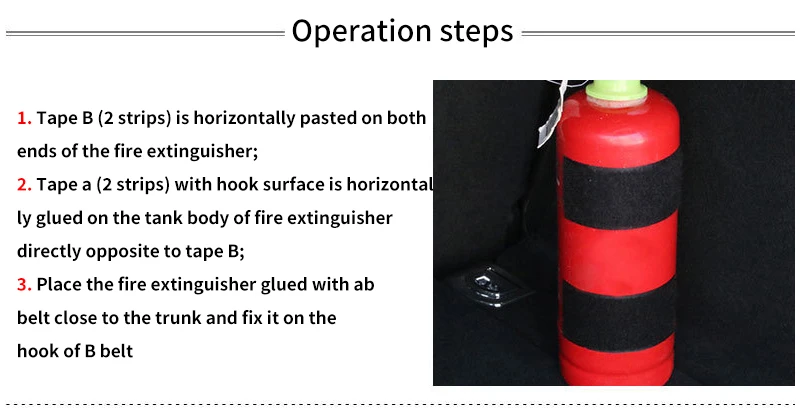 Operation steps

1. Tape B (2 strips) is horizontally pasted on both ends of the fire extinguisher;
2. Tape a (2 strips) with hook surface is horizontal ly glued on the tank body of fire extinguisher directly opposite to tape B;
3. Place the fire extinguisher glued with ab belt close to the trunk and fix it on the hook of B belt