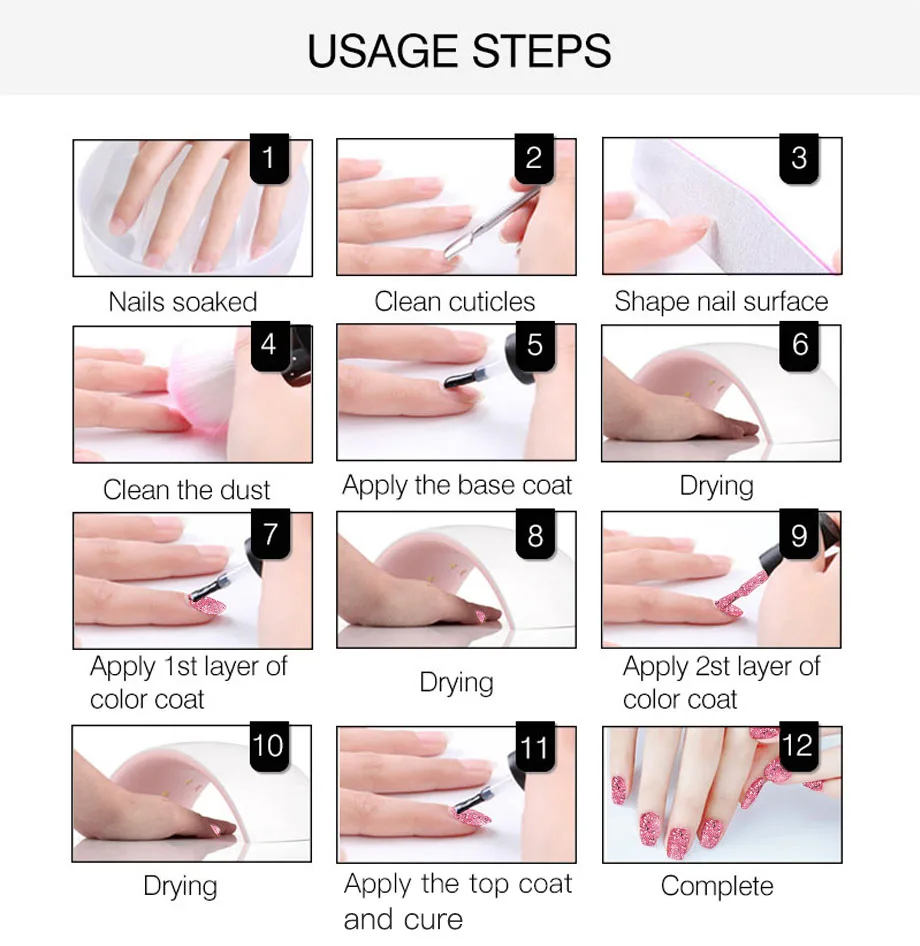 USAGE STEPS

1
Nails soaked

2
Clean cuticles

3
Shape nail surface

4
Clean the dust

5
Apply the base coat

6
Drying

7
Apply 1st layer of color coat

8
Drying

9
Apply 2st layer of color coat

10
Drying

11
Apply the top coat and cure

12
Complete