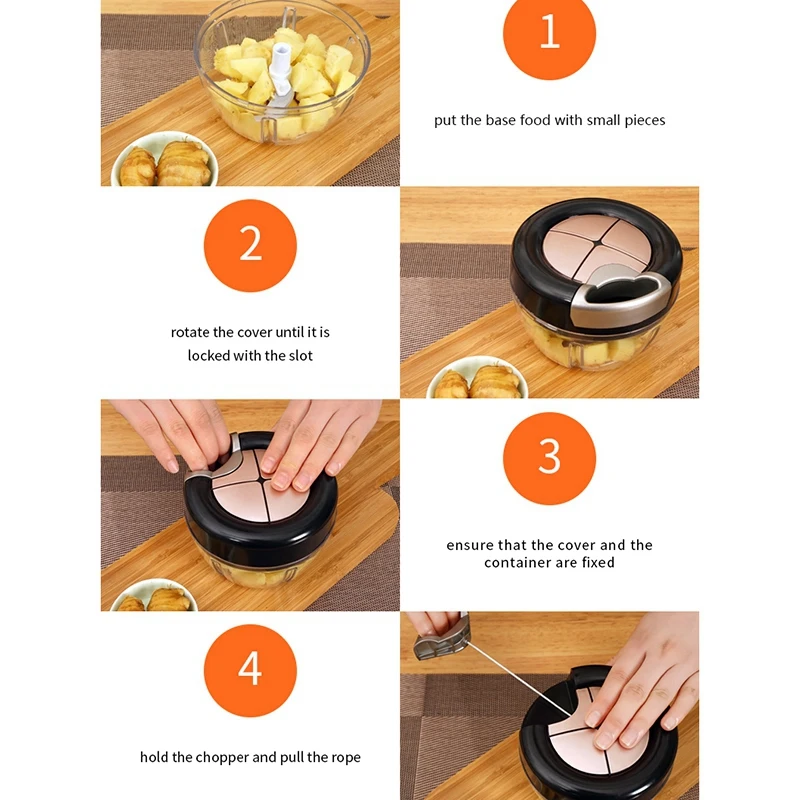 1

put the base food with small pieces

2

rotate the cover until it is locked with the slot

3

ensure that the cover and the container are fixed

4

hold the chopper and pull the rope