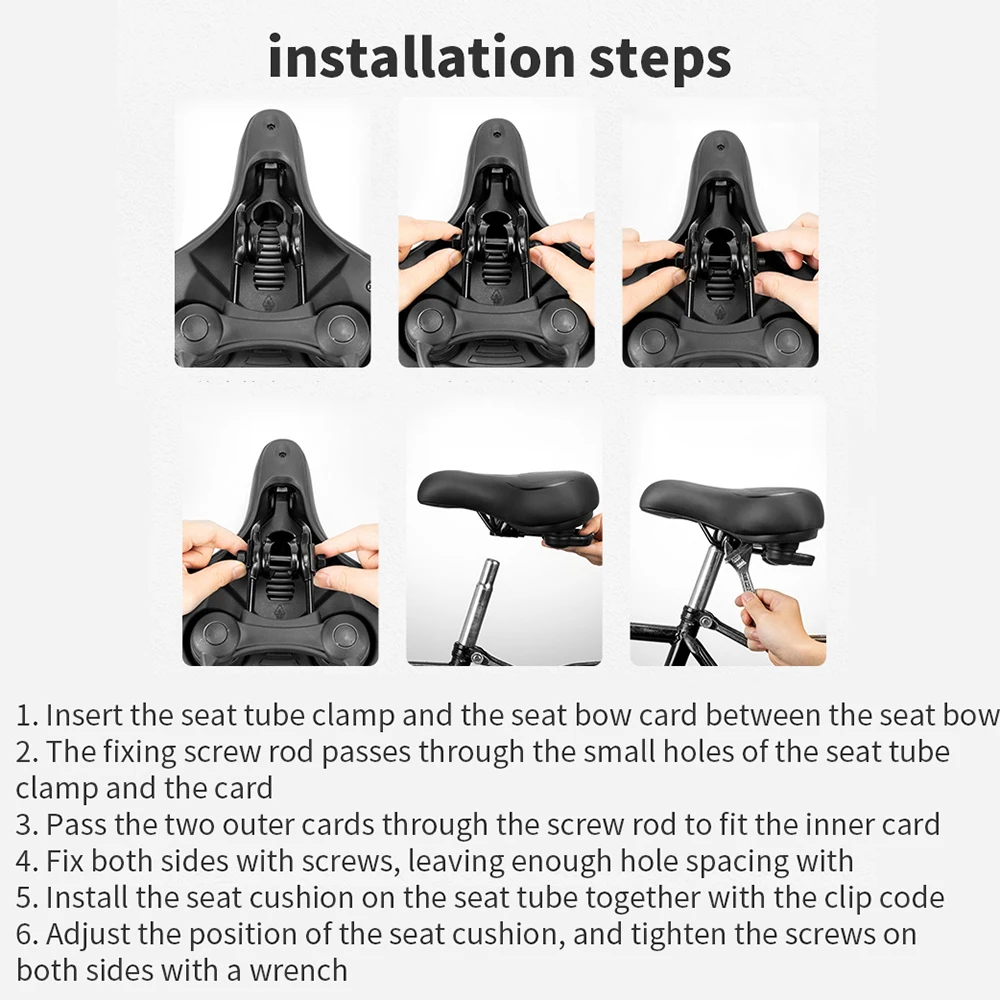 installation steps

1. Insert the seat tube clamp and the seat bow card between the seat bow
2. The fixing screw rod passes through the small holes of the seat tube clamp and the card
3. Pass the two outer cards through the screw rod to fit the inner card
4. Fix both sides with screws, leaving enough hole spacing with
5. Install the seat cushion on the seat tube together with the clip code
6. Adjust the position of the seat cushion, and tighten the screws on both sides with a wrench