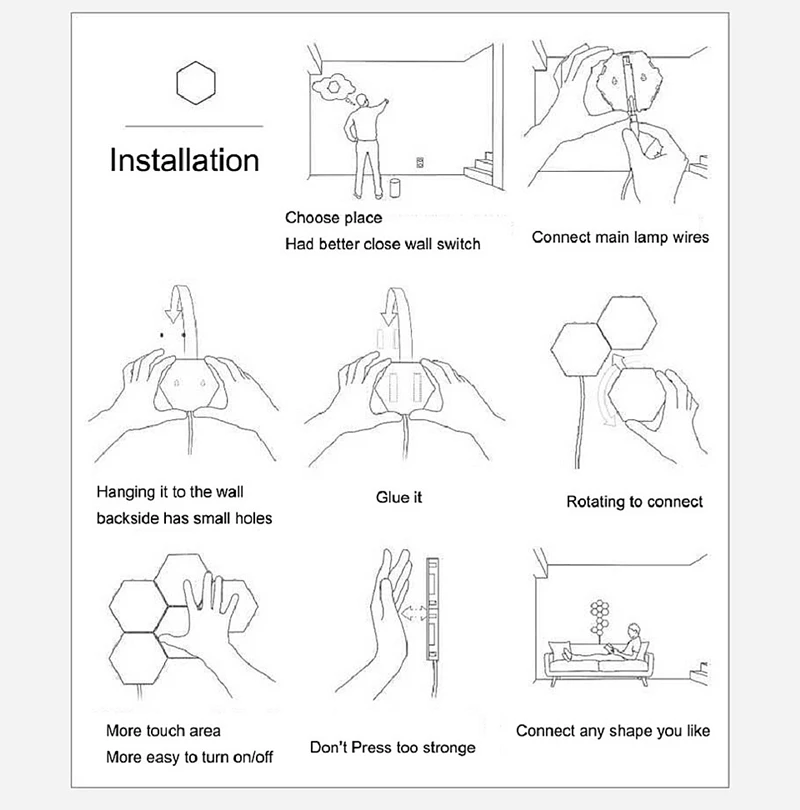 Installation

Choose place
Had better close wall switch

Connect main lamp wires

Hanging it to the wall
backside has small holes

Glue it

Rotating to connect

More touch area
More easy to turn on/off

Don't Press too stronge

Connect any shape you like