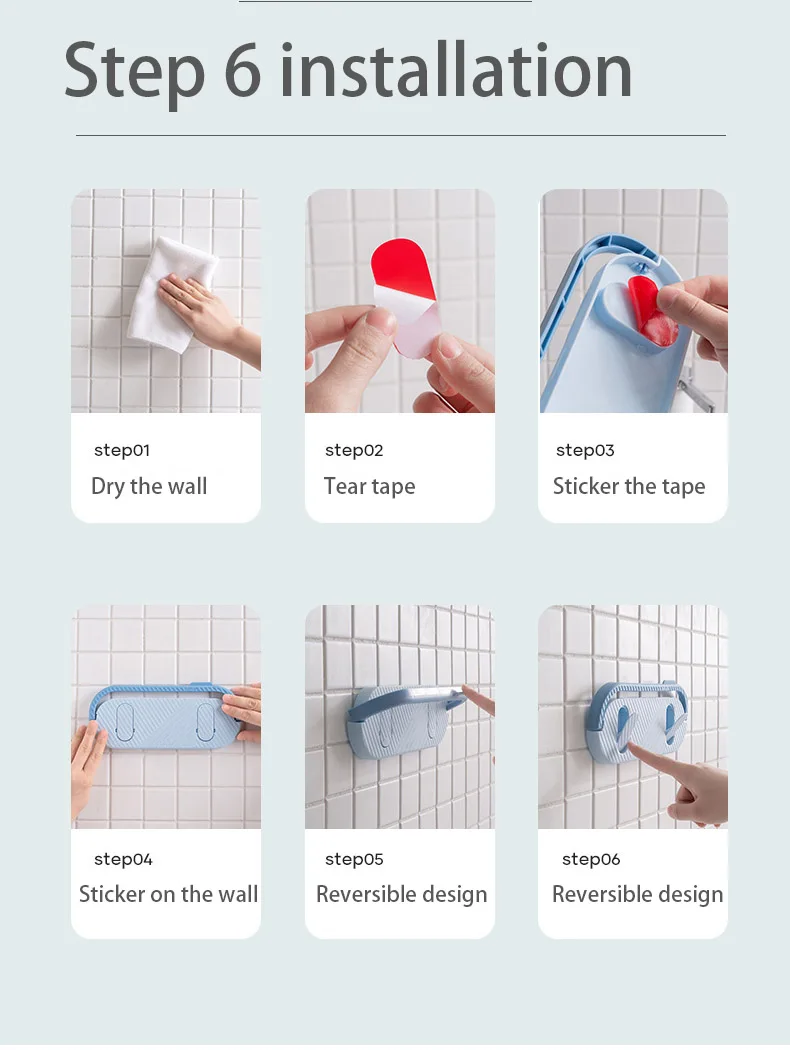 Step 6 installation

step01
Dry the wall

step02
Tear tape

step03
Sticker the tape

step04
Sticker on the wall

step05
Reversible design

step06
Reversible design