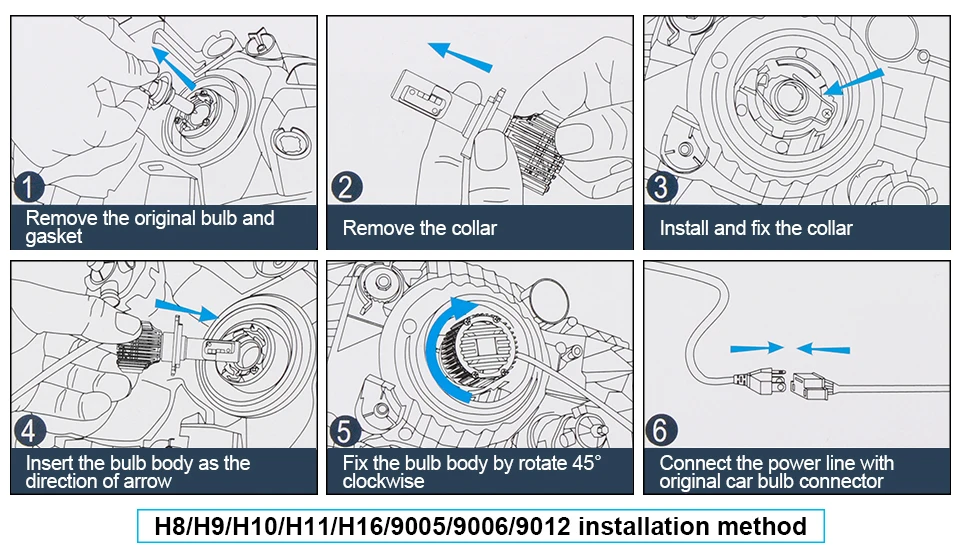 1
Remove the original bulb and gasket

2
Remove the collar

3
Install and fix the collar

4
Insert the bulb body as the direction of arrow

5
Fix the bulb body by rotate 45° clockwise

6
Connect the power line with original car bulb connector

H8/H9/H10/H11/H16/9005/9006/9012 installation method