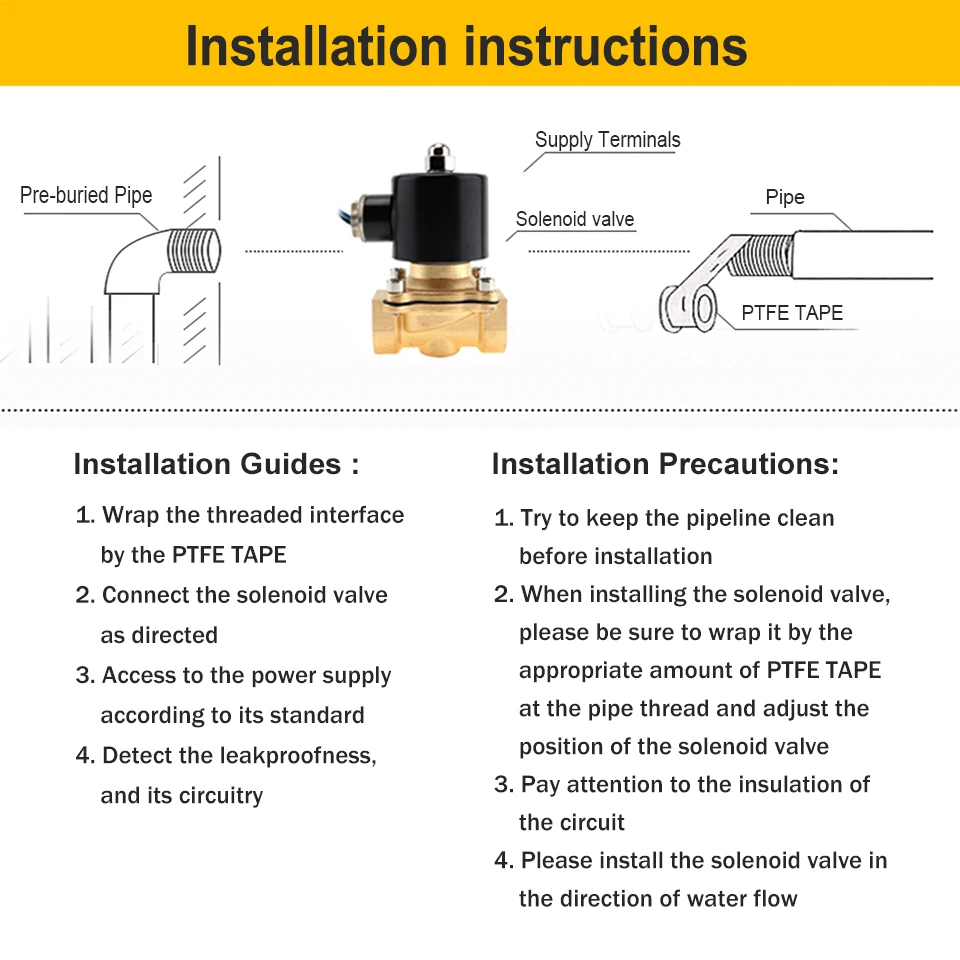 Installation instructions

Pre-buried Pipe

Supply Terminals

Solenoid valve

Pipe

PTFE TAPE

Installation Guides :

1. Wrap the threaded interface by the PTFE TAPE
2. Connect the solenoid valve as directed
3. Access to the power supply according to its standard
4. Detect the leakproofness, and its circuitry

Installation Precautions:

1. Try to keep the pipeline clean before installation
2. When installing the solenoid valve, please be sure to wrap it by the appropriate amount of PTFE TAPE at the pipe thread and adjust the position of the solenoid valve
3. Pay attention to the insulation of the circuit
4. Please install the solenoid valve in the direction of water flow