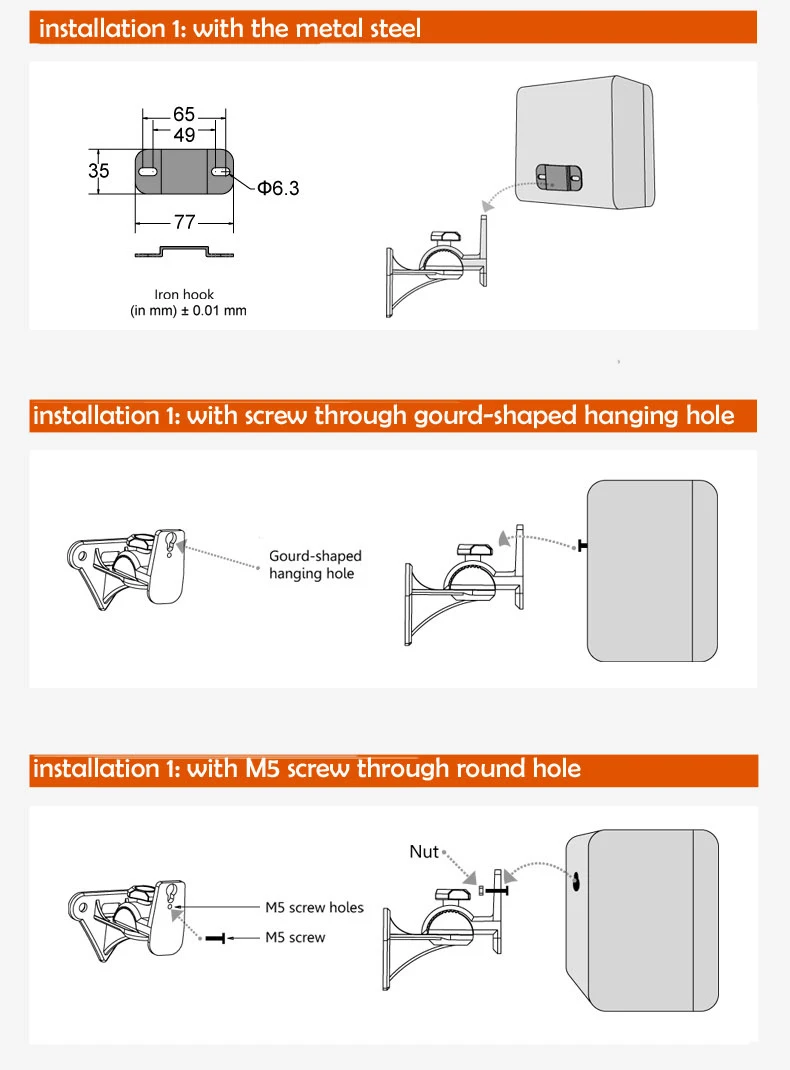 installation 1: with the metal steel

65
49
35
Φ6.3
77

Iron hook
(in mm) ± 0.01 mm

installation 1: with screw through gourd-shaped hanging hole

Gourd-shaped
hanging hole

installation 1: with M5 screw through round hole

Nut
M5 screw holes
M5 screw