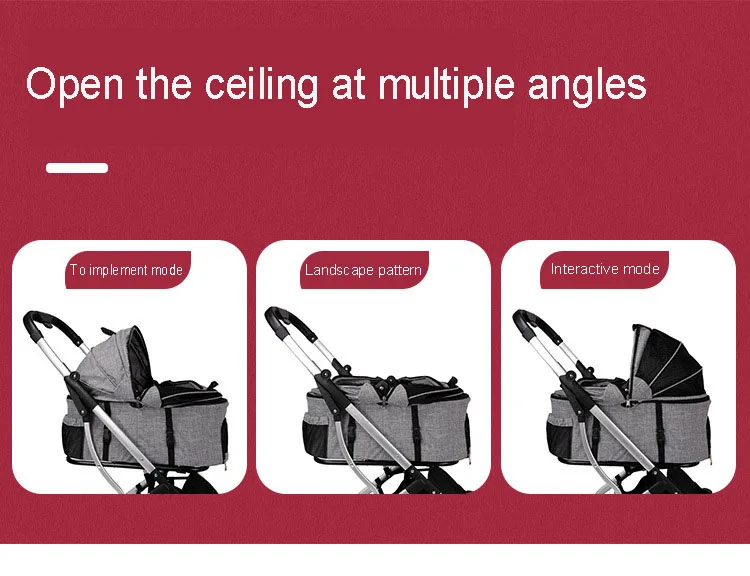 Open the ceiling at multiple angles

To implement mode

Landscape pattern

Interactive mode