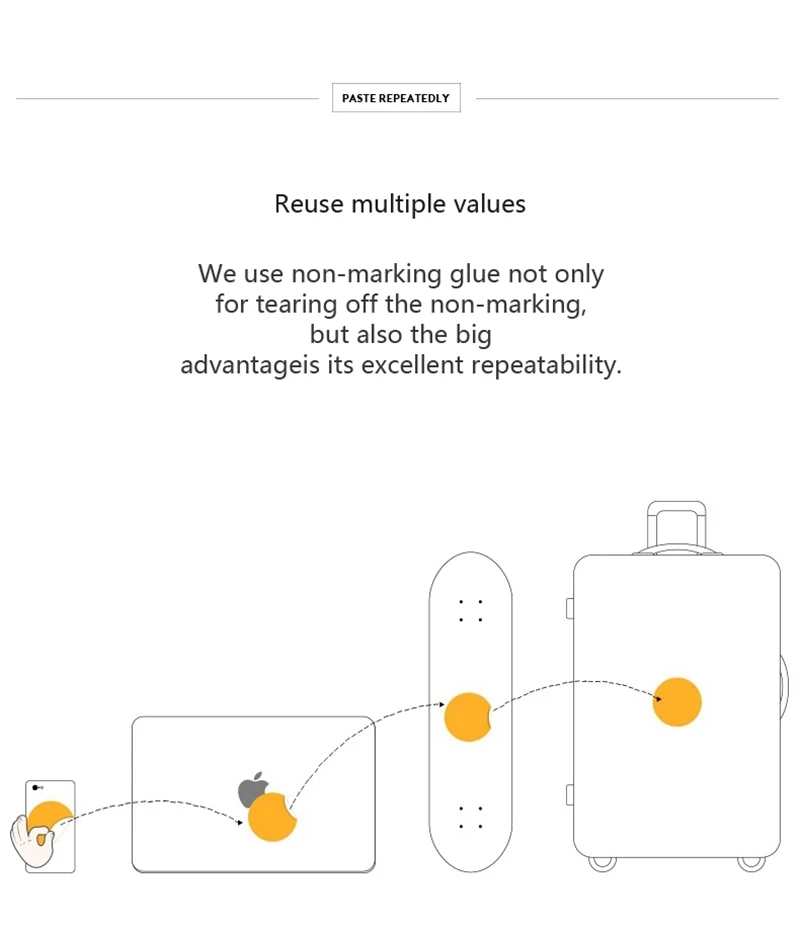 PASTE REPEATEDLY

Reuse multiple values

We use non-marking glue not only for tearing off the non-marking, but also the big advantageis its excellent repeatability.