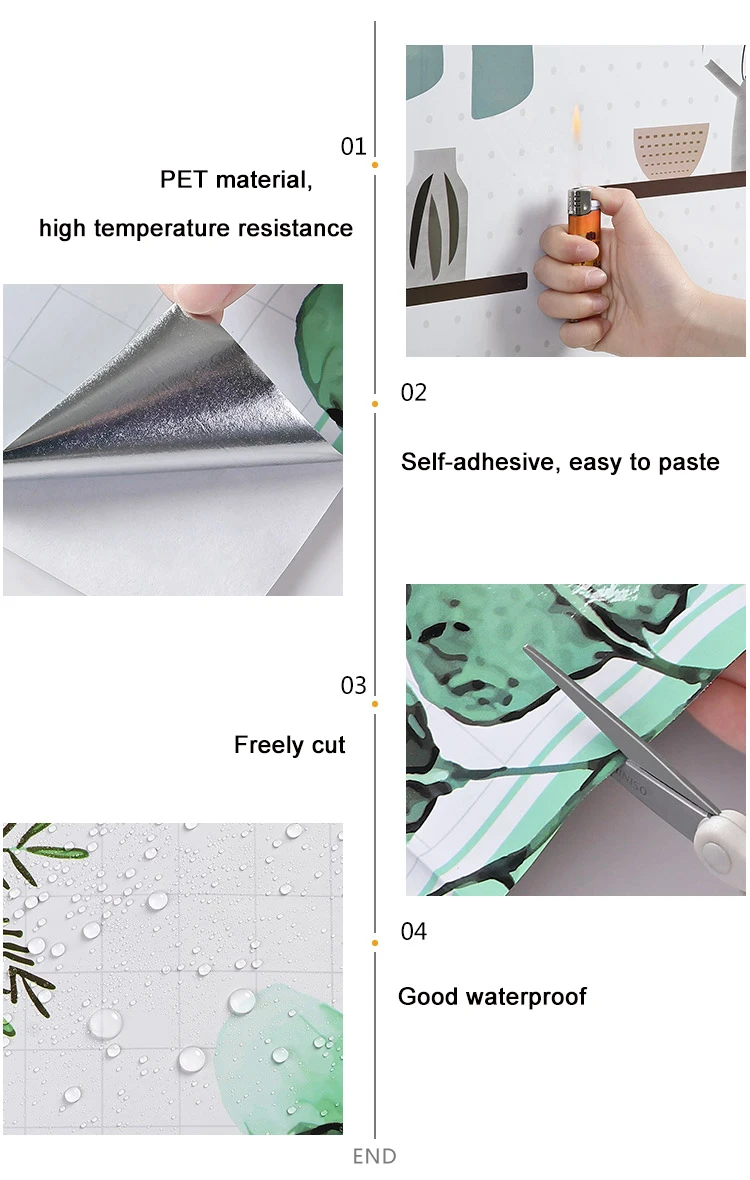 01

PET material,

high temperature resistance

02

Self-adhesive, easy to paste

03

Freely cut

04

Good waterproof

END