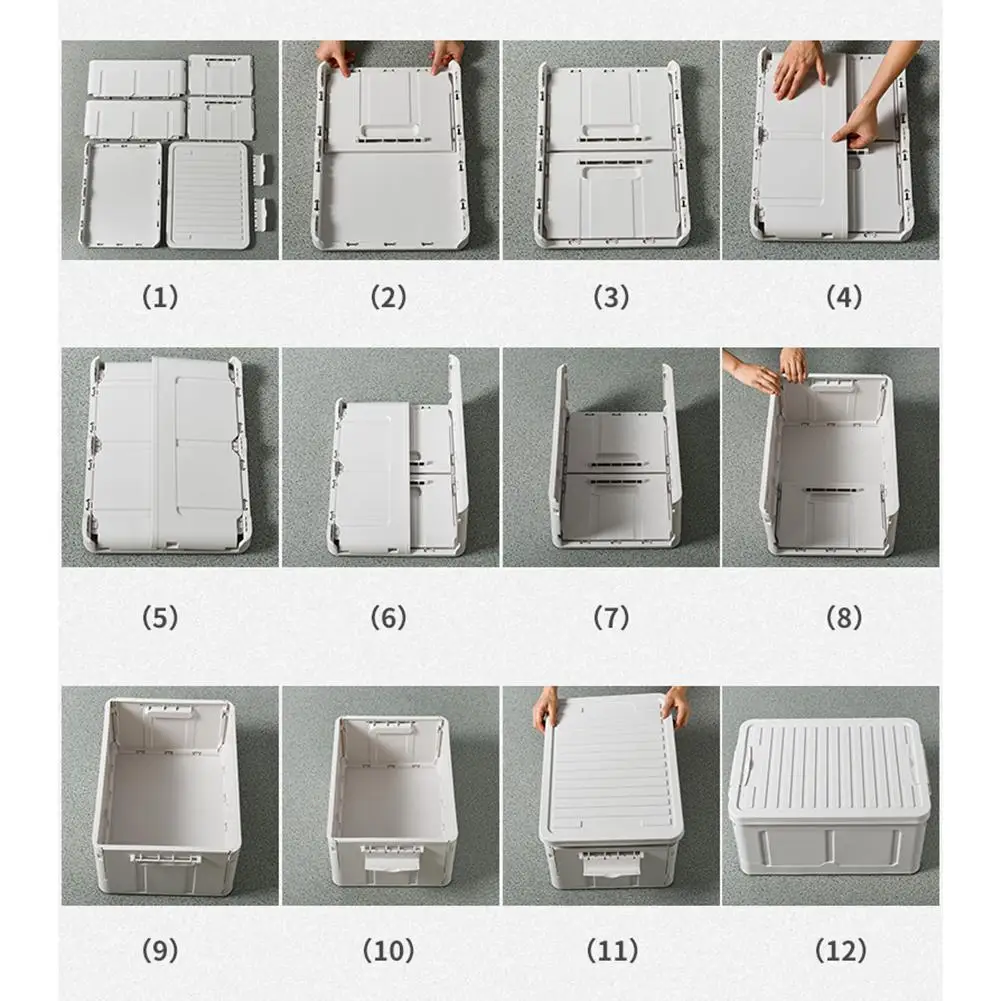 (1) (2) (3) (4)

(5) (6) (7) (8)

(9) (10) (11) (12)