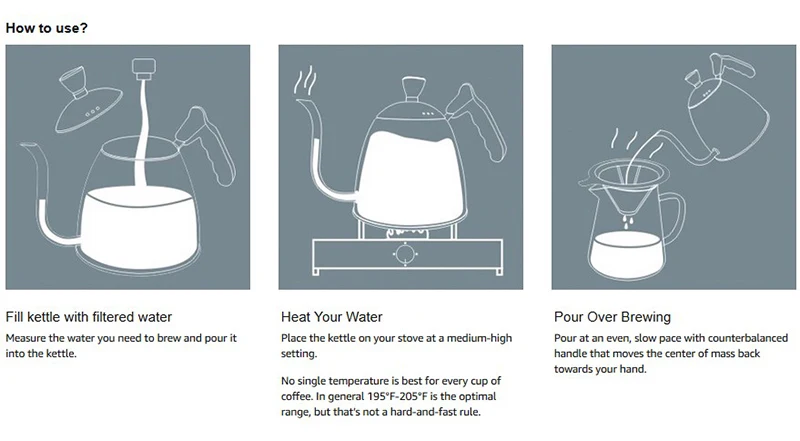 How to use?

Fill kettle with filtered water

Measure the water you need to brew and pour it into the kettle.

Heat Your Water

Place the kettle on your stove at a medium-high setting.

No single temperature is best for every cup of coffee. In general 195°F-205°F is the optimal range, but that's not a hard-and-fast rule.

Pour Over Brewing

Pour at an even, slow pace with counterbalanced handle that moves the center of mass back towards your hand.